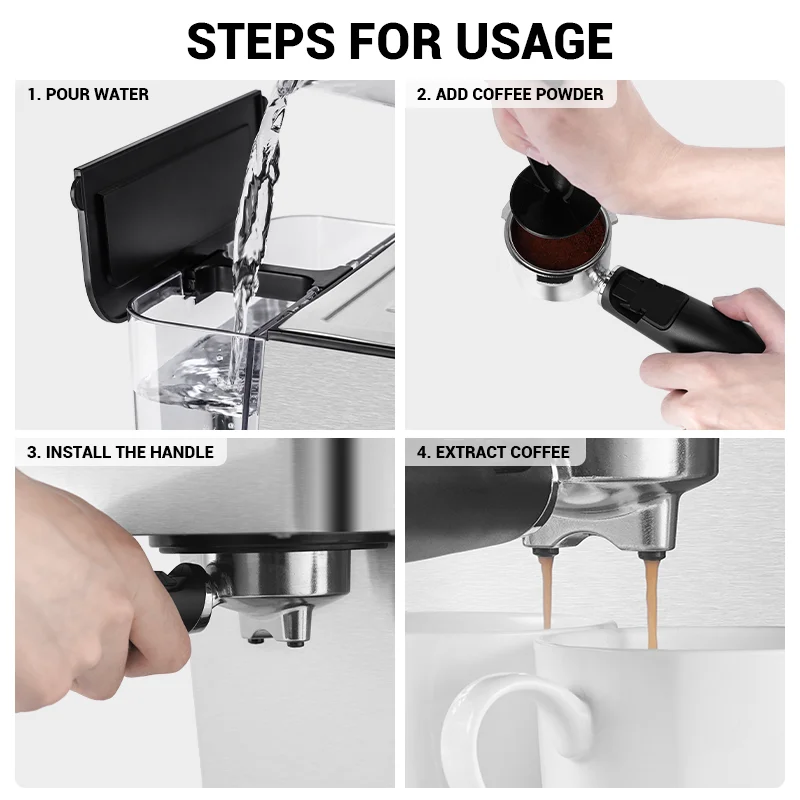 STEPS FOR USAGE

1. POUR WATER

2. ADD COFFEE POWDER

3. INSTALL THE HANDLE

4. EXTRACT COFFEE