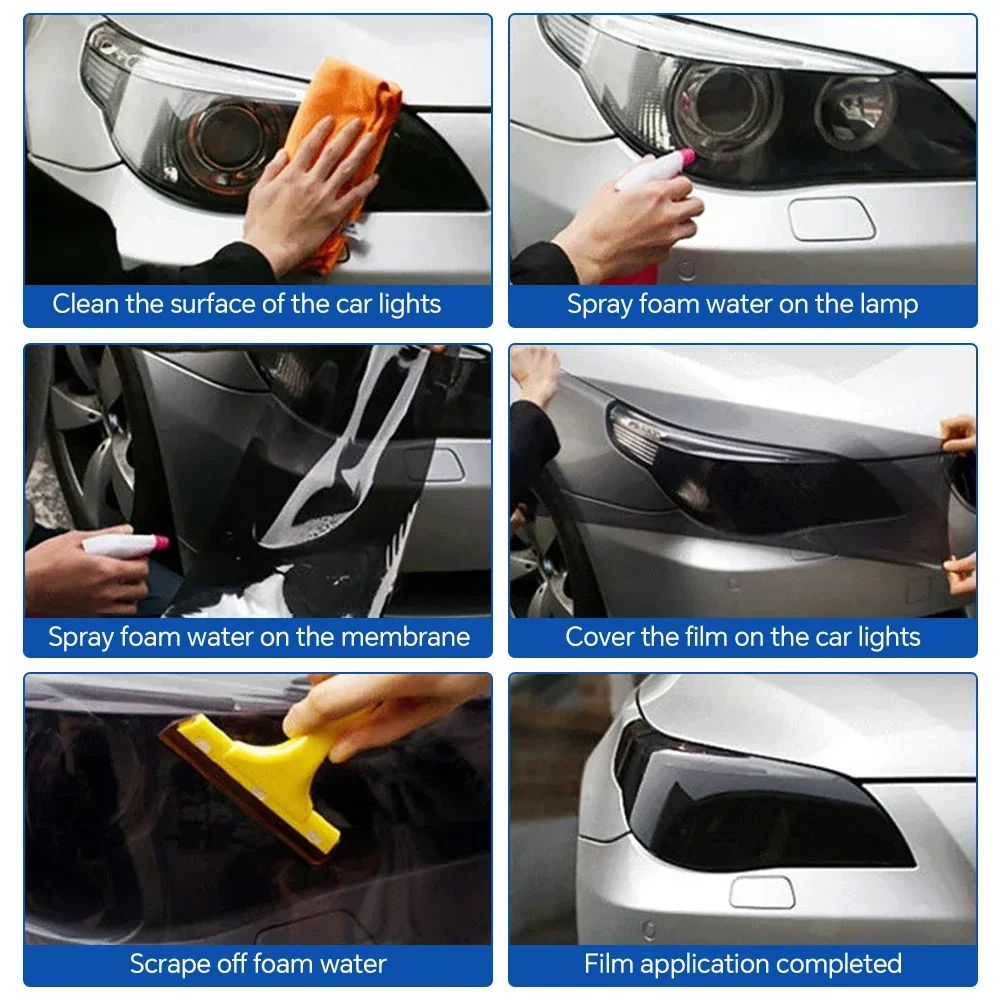 Clean the surface of the car lights

Spray foam water on the lamp

Spray foam water on the membrane

Cover the film on the car lights

Scrape off foam water

Film application completed