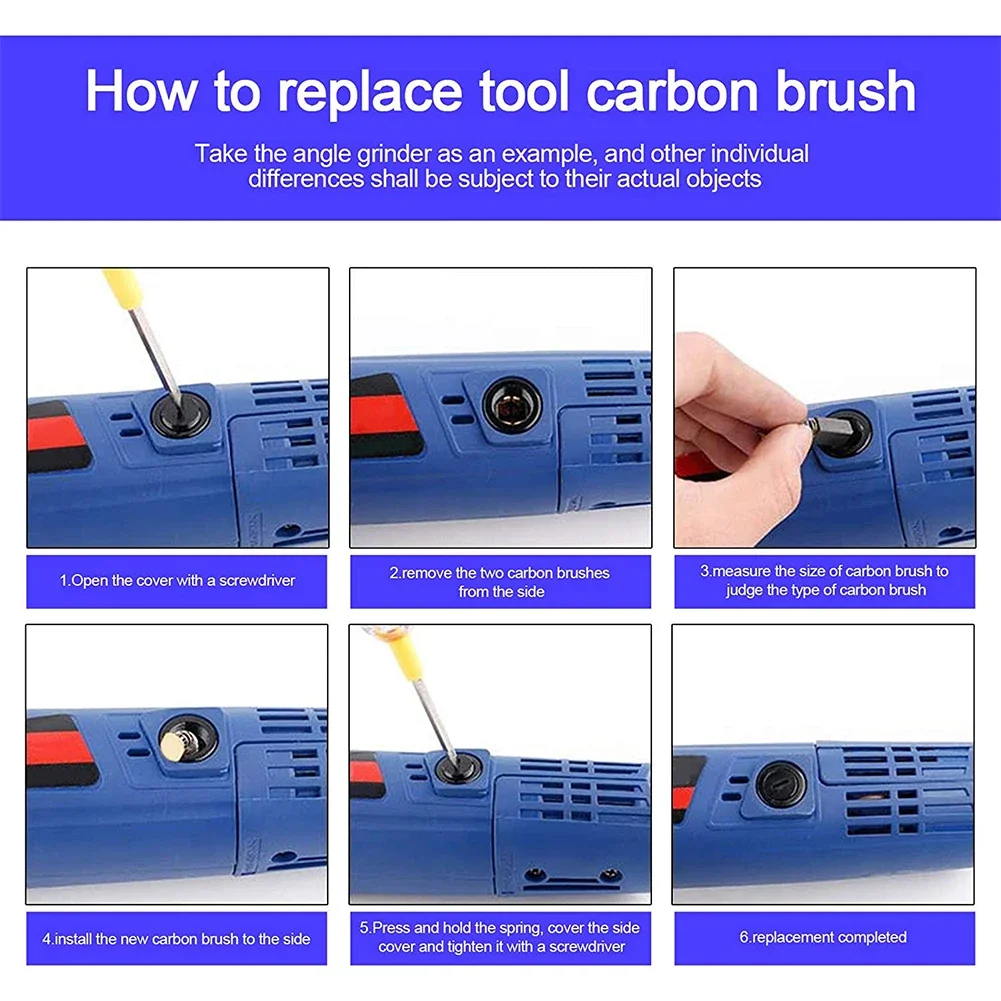 How to replace tool carbon brush

Take the angle grinder as an example, and other individual differences shall be subject to their actual objects

1.Open the cover with a screwdriver

2.remove the two carbon brushes from the side

3.measure the size of carbon brush to judge the type of carbon brush

4.install the new carbon brush to the side

5.Press and hold the spring, cover the side cover and tighten it with a screwdriver

6.replacement completed