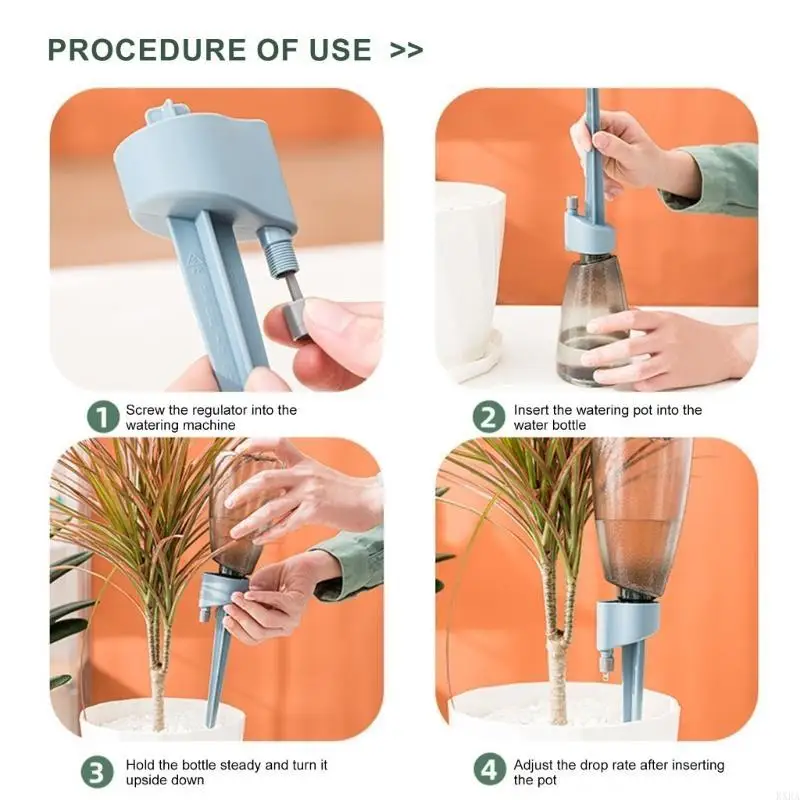 PROCEDURE OF USE >>

1 Screw the regulator into the watering machine

2 Insert the watering pot into the water bottle

3 Hold the bottle steady and turn it upside down

4 Adjust the drop rate after inserting the pot