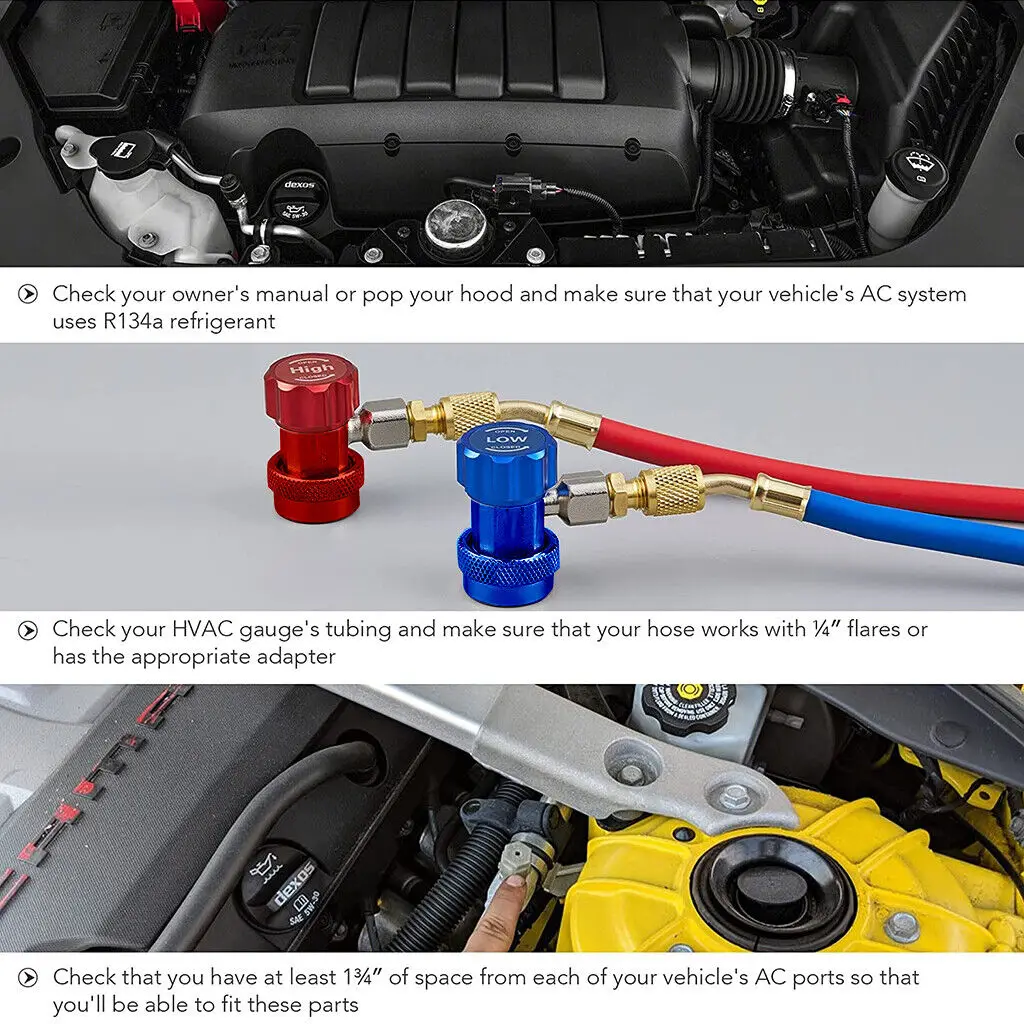 dexos
SAE 5W-30

Check your owner's manual or pop your hood and make sure that your vehicle's AC system uses R134a refrigerant

OPEN
High
CLOSED

OPEN
LOW
CLOSED

Check your HVAC gauge's tubing and make sure that your hose works with ¼″ flares or has the appropriate adapter

dexos
SAE 5W-30

Check that you have at least 1¾″ of space from each of your vehicle's AC ports so that you'll be able to fit these parts