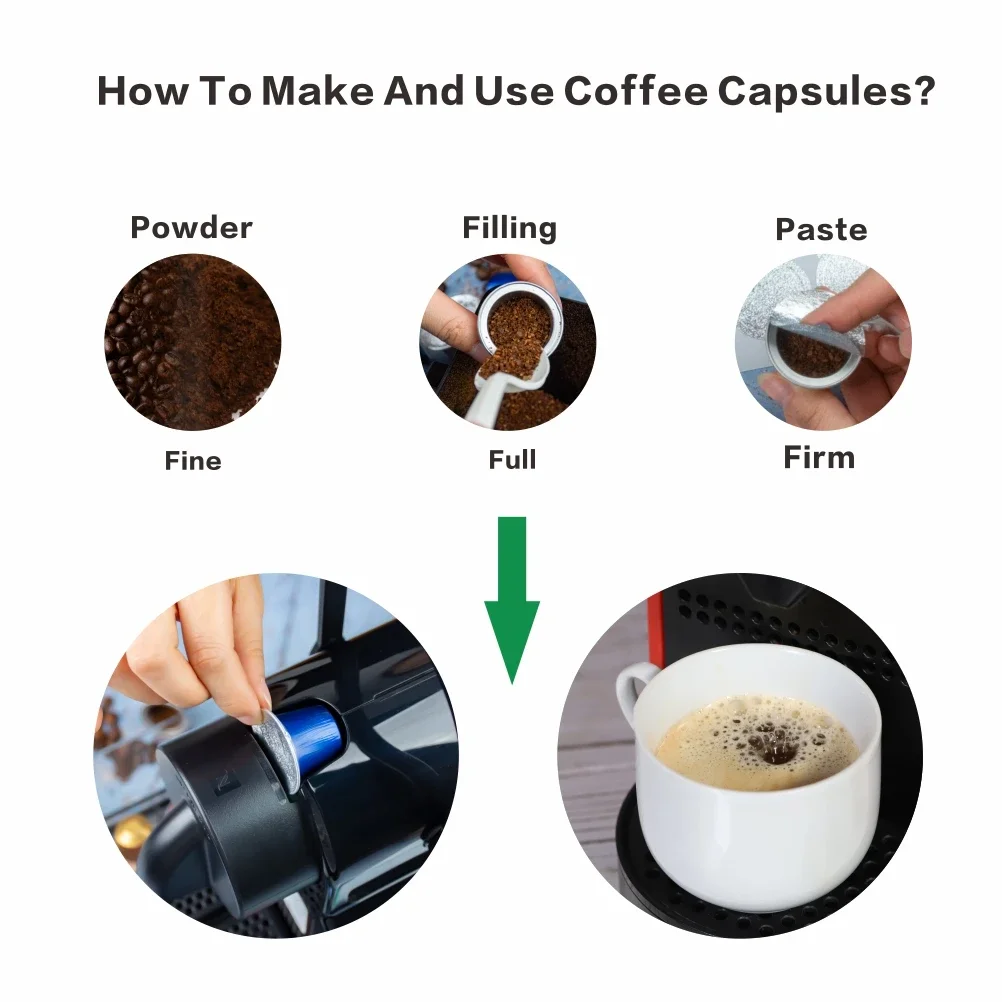 How To Make And Use Coffee Capsules?

Powder

Fine

Filling

Full

Paste

Firm