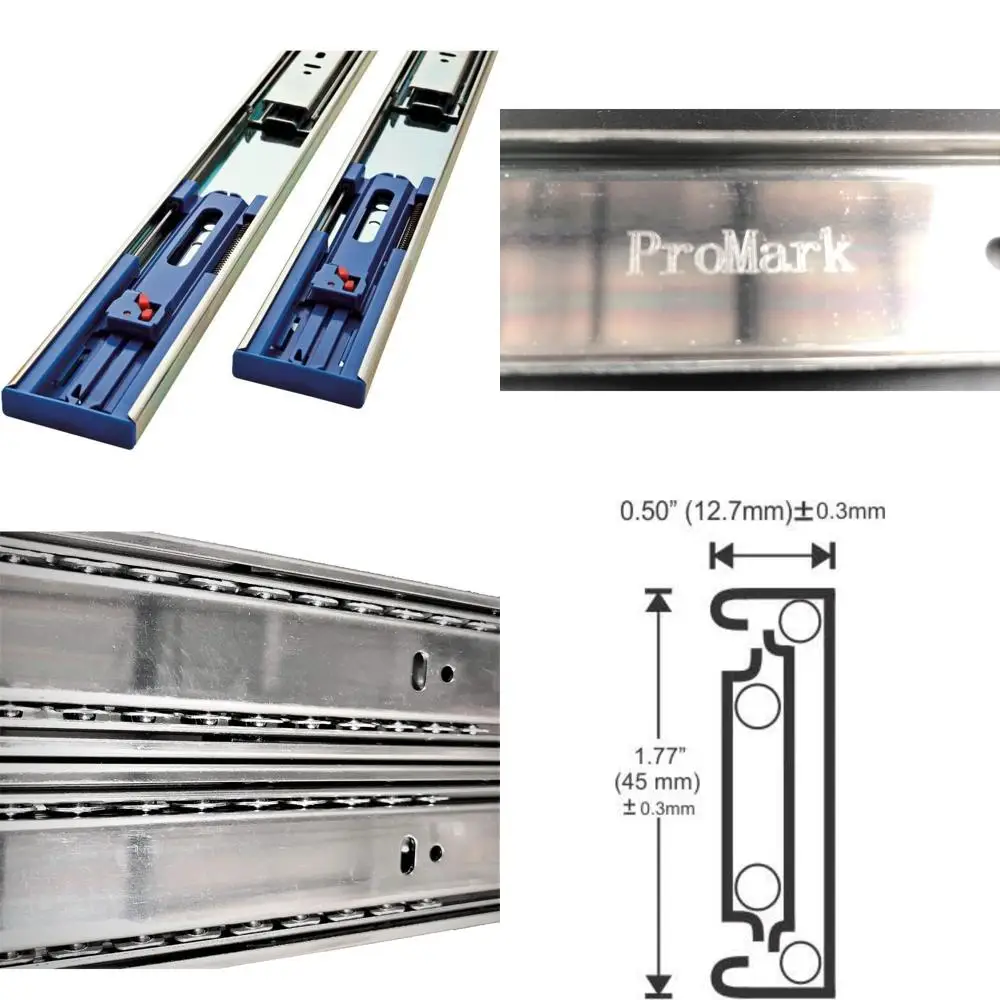 ProMark

0.50" (12.7mm)±0.3mm

1.77"
(45 mm)
±0.3mm