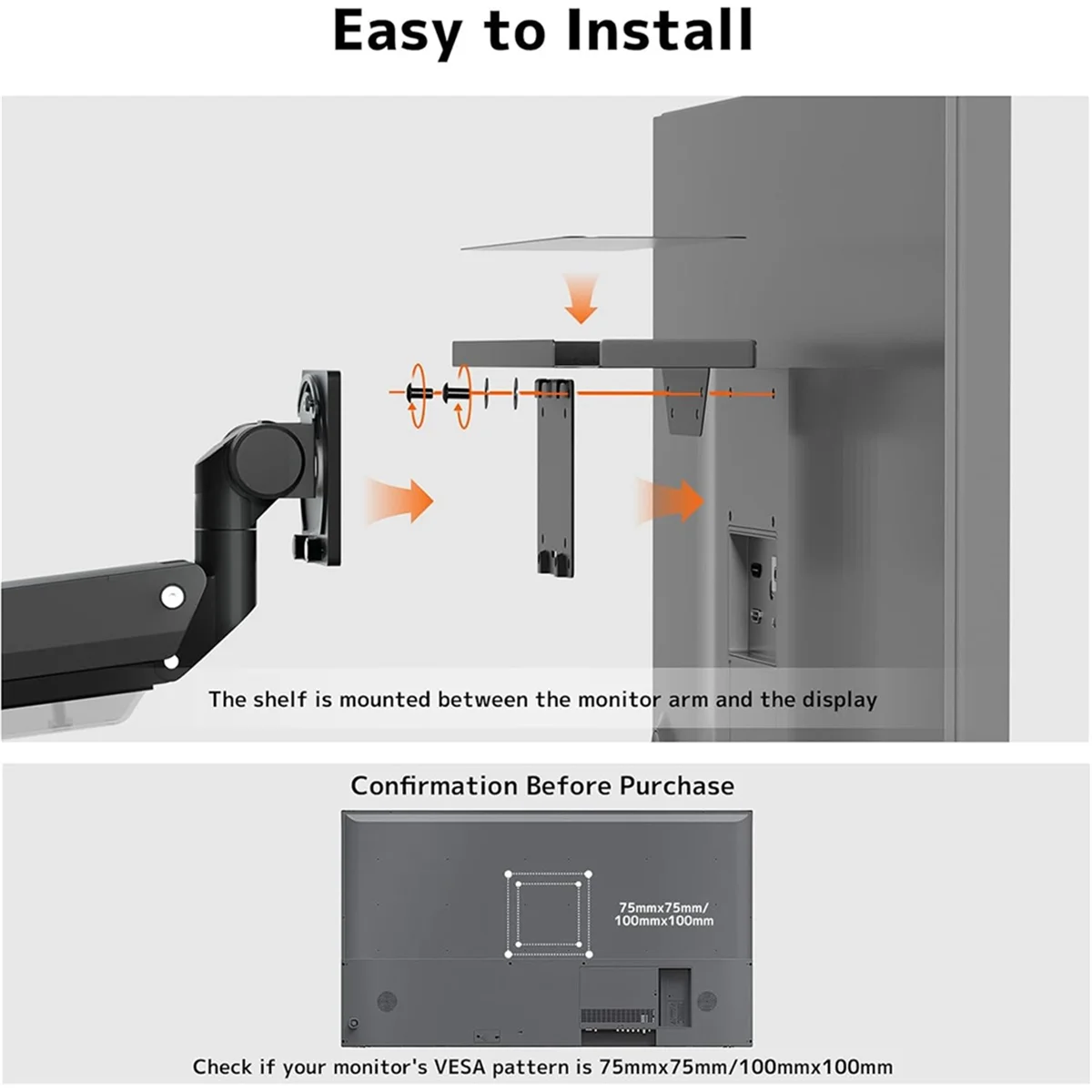 Easy to Install

The shelf is mounted between the monitor arm and the display

Confirmation Before Purchase

75mmx75mm/
100mmx100mm

Check if your monitor's VESA pattern is 75mmx75mm/100mmx100mm