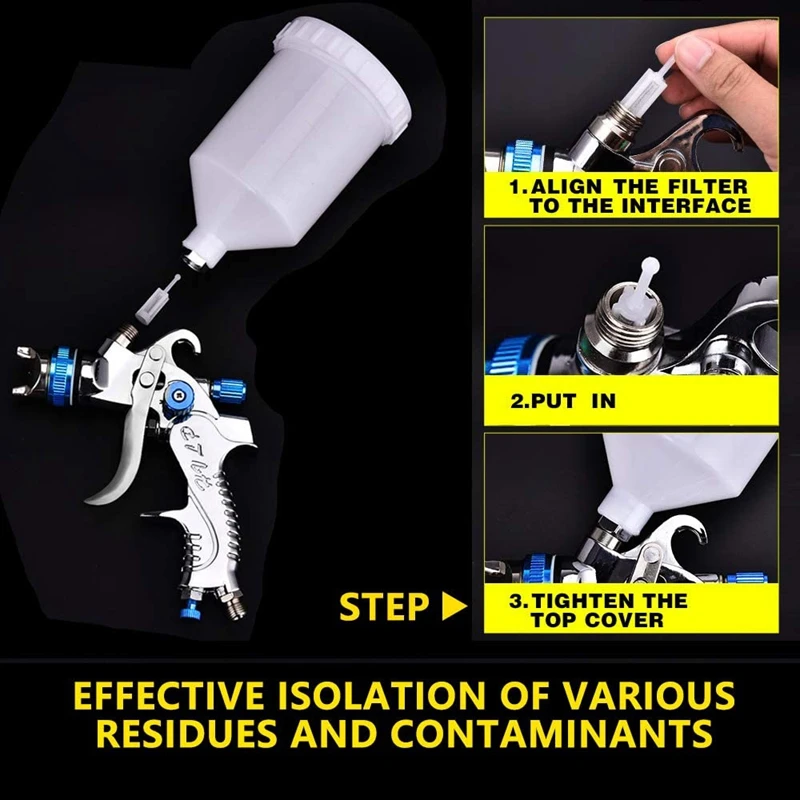 1.ALIGN THE FILTER TO THE INTERFACE

2.PUT IN

STEP

3.TIGHTEN THE TOP COVER

EFFECTIVE ISOLATION OF VARIOUS RESIDUES AND CONTAMINANTS