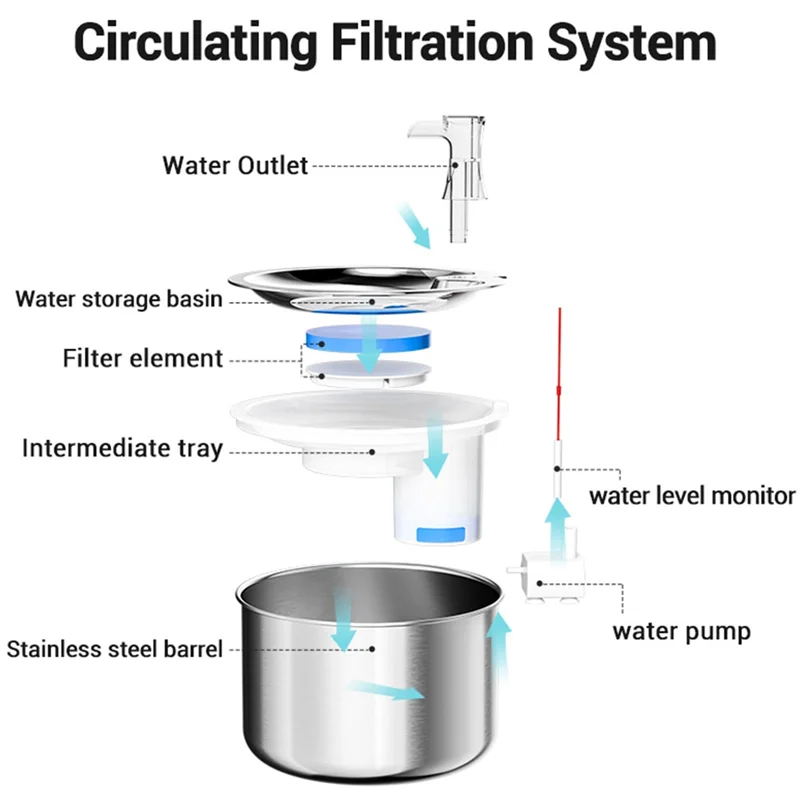 Circulating Filtration System

Water Outlet

Water storage basin

Filter element

Intermediate tray

water level monitor

water pump

Stainless steel barrel