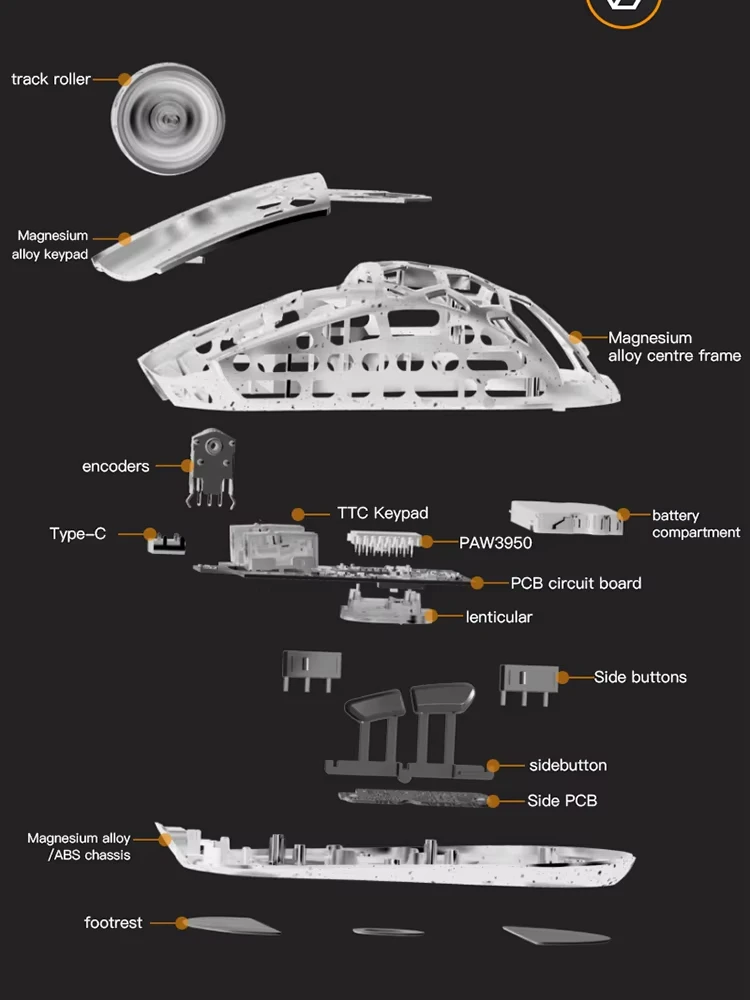 track roller

Magnesium alloy keypad

Magnesium alloy centre frame

encoders

TTC Keypad

battery compartment

Type-C

PAW3950

PCB circuit board

lenticular

Side buttons

sidebutton

Side PCB

Magnesium alloy /ABS chassis

footrest