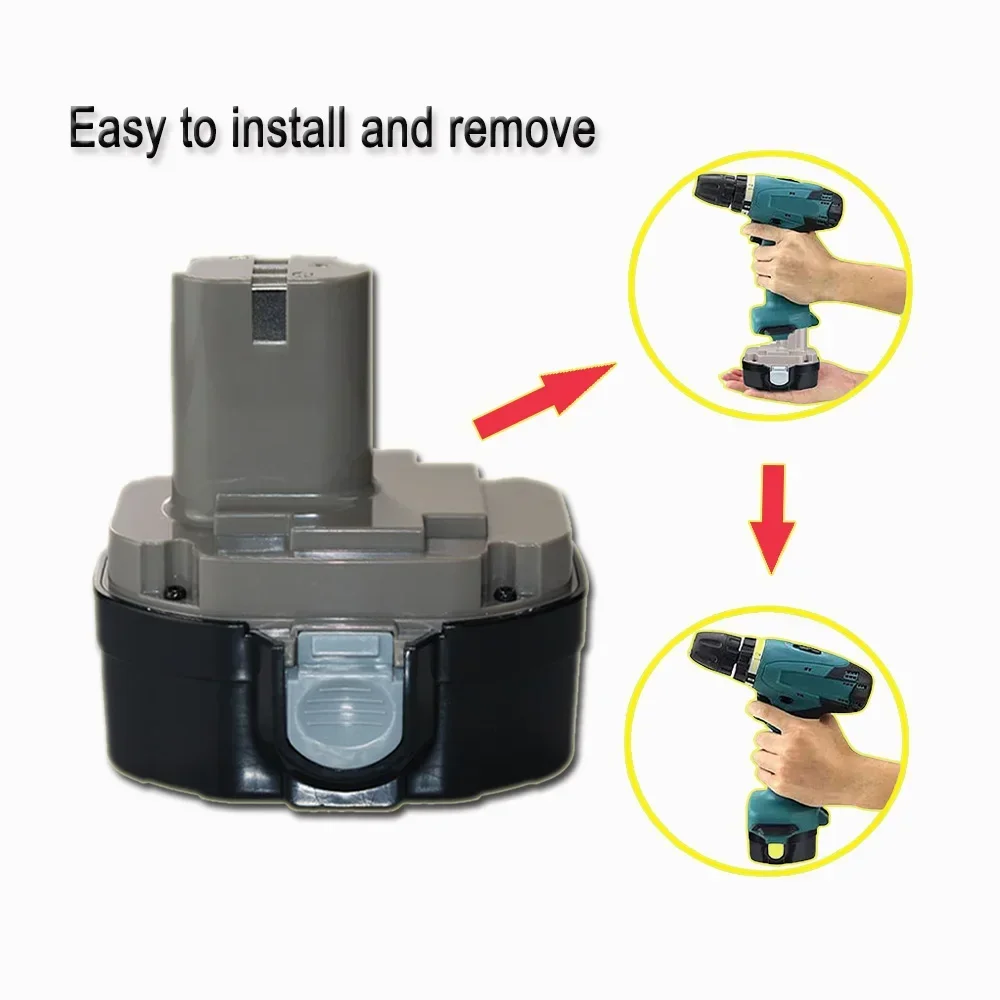 Easy to install and remove