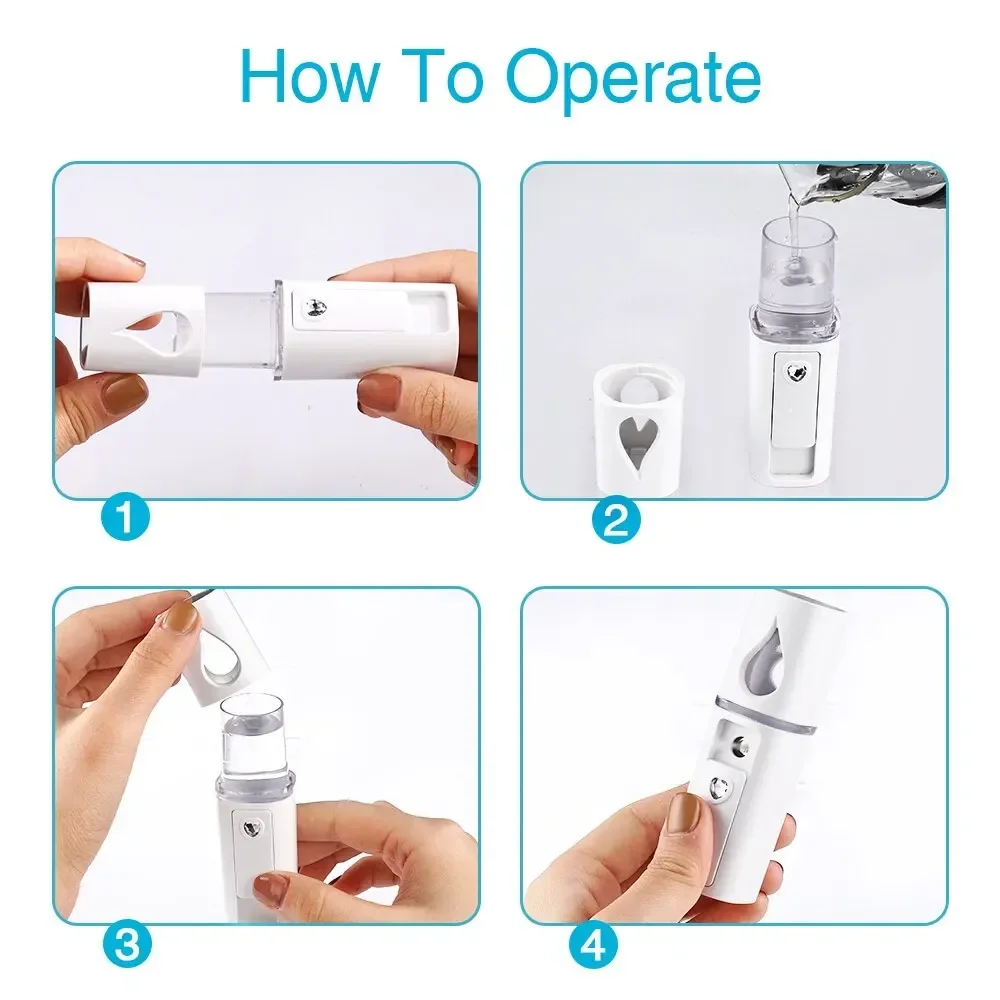 How To Operate

1

2

3

4