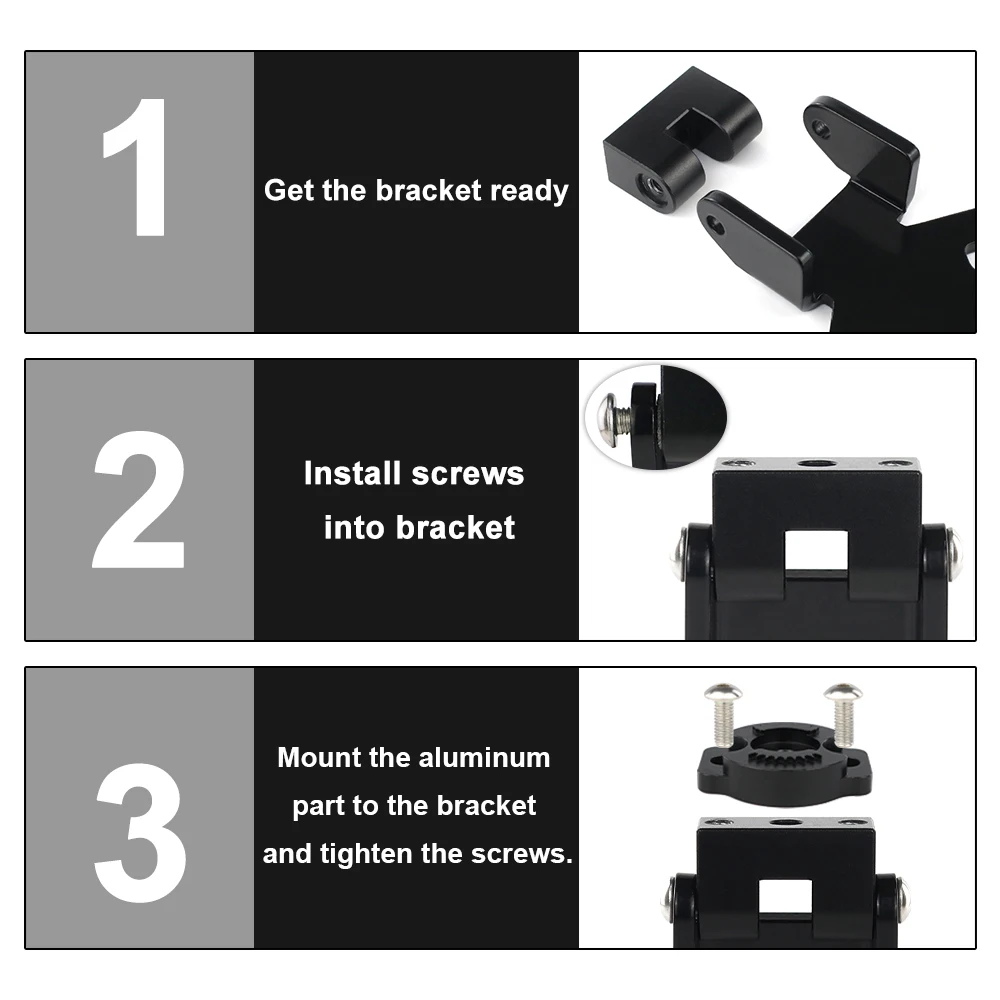 1

Get the bracket ready

2

Install screws into bracket

3

Mount the aluminum part to the bracket and tighten the screws.