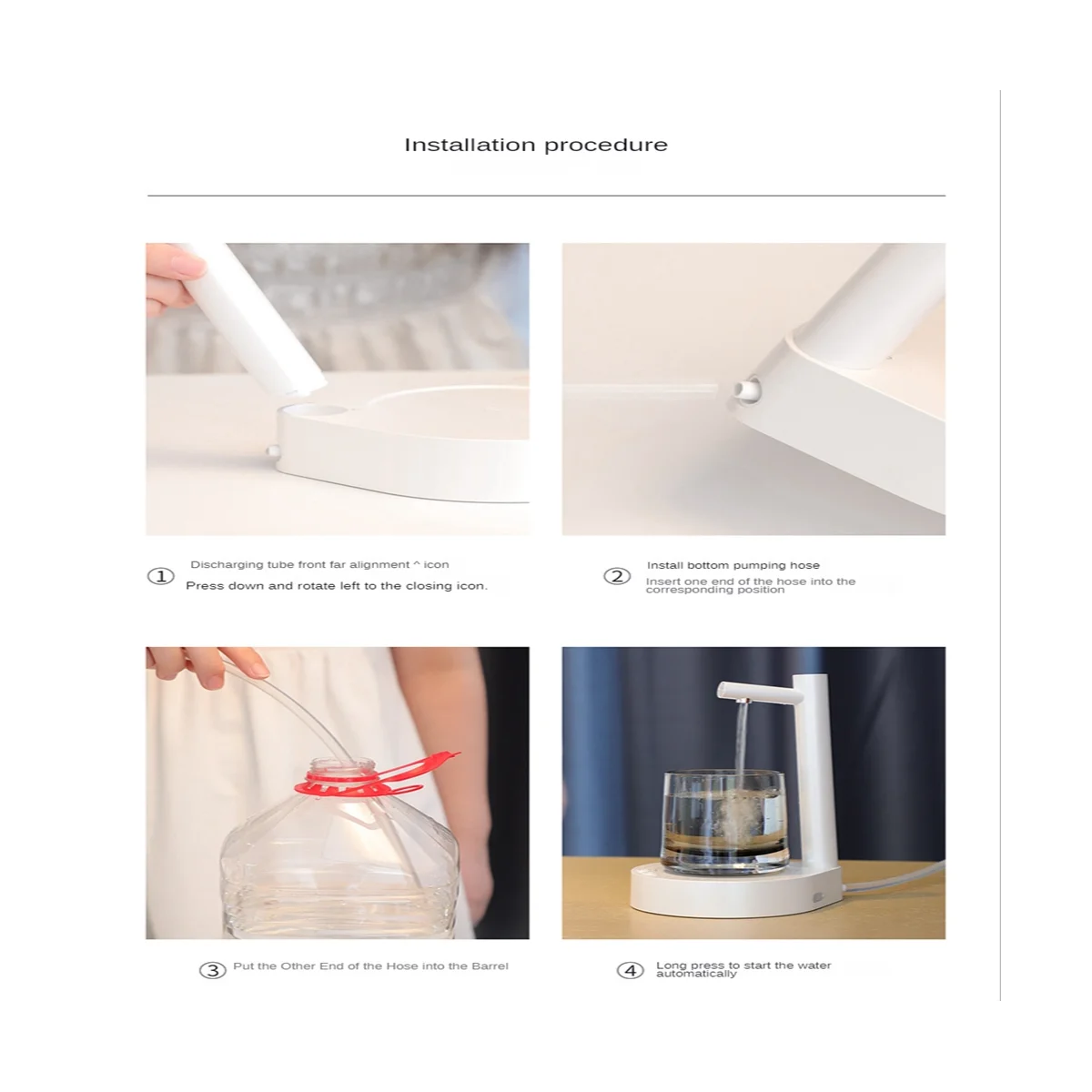 Installation procedure

① Discharging tube front far alignment ^ icon
Press down and rotate left to the closing icon.

② Install bottom pumping hose
Insert one end of the hose into the corresponding position

③ Put the Other End of the Hose into the Barrel

④ Long press to start the water automatically