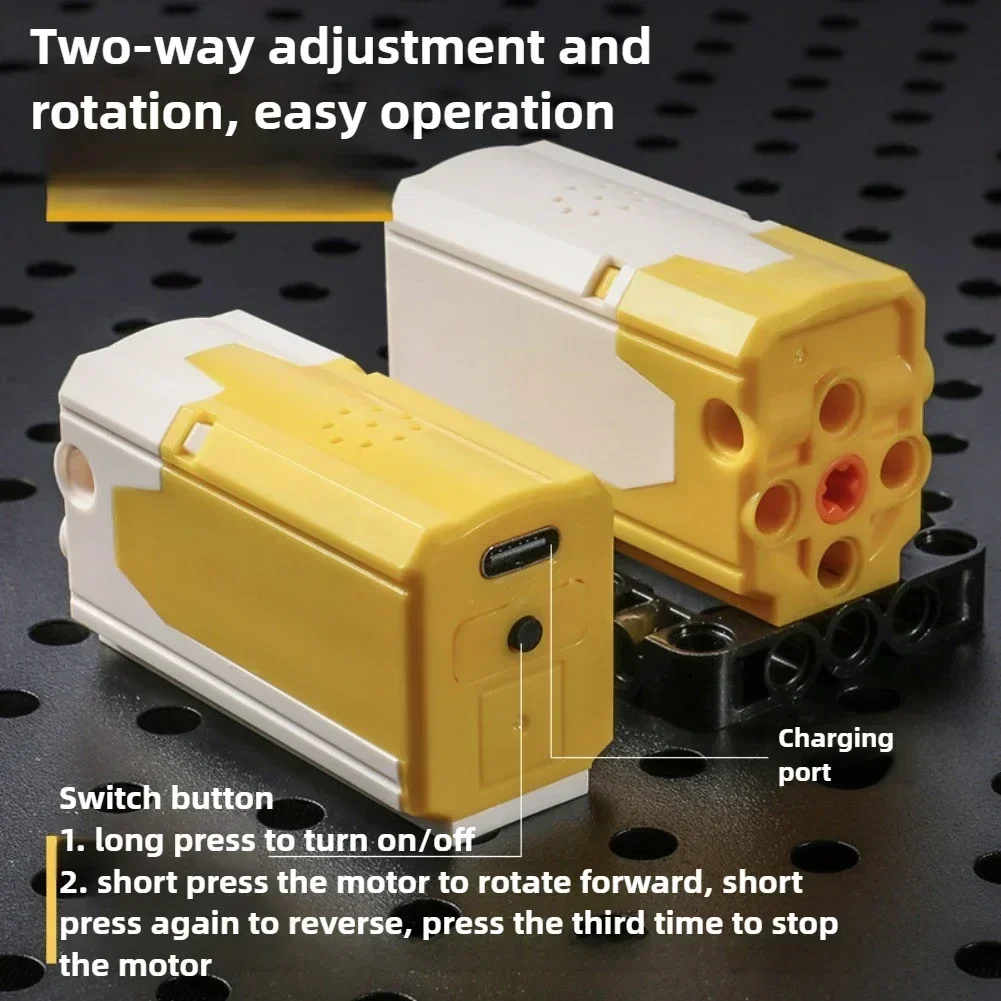 Two-way adjustment and rotation, easy operation

Charging port

Switch button
1. long press to turn on/off
2. short press the motor to rotate forward, short press again to reverse, press the third time to stop the motor