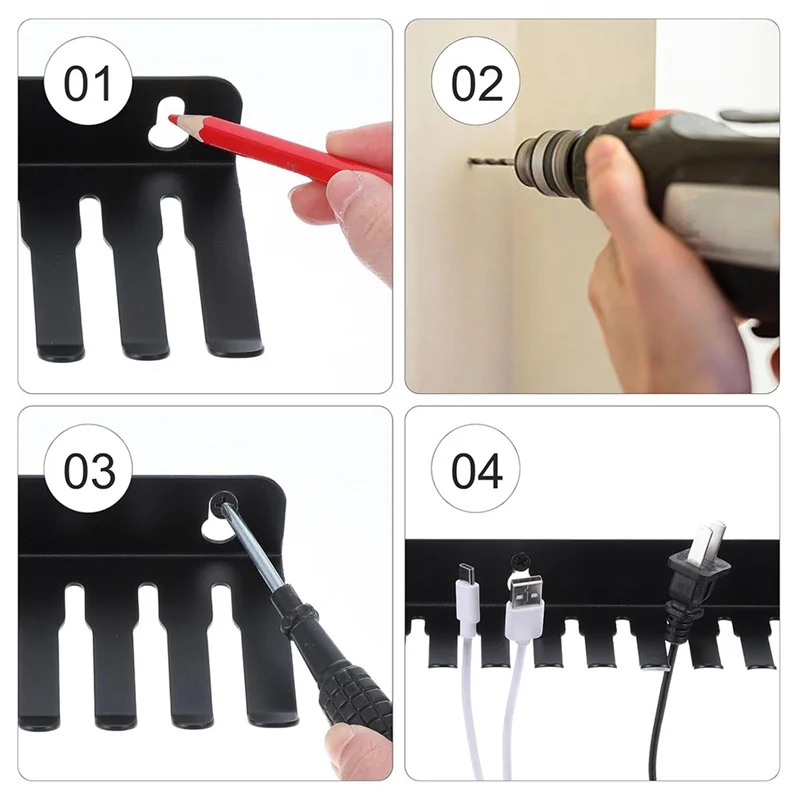 01

02

03

04