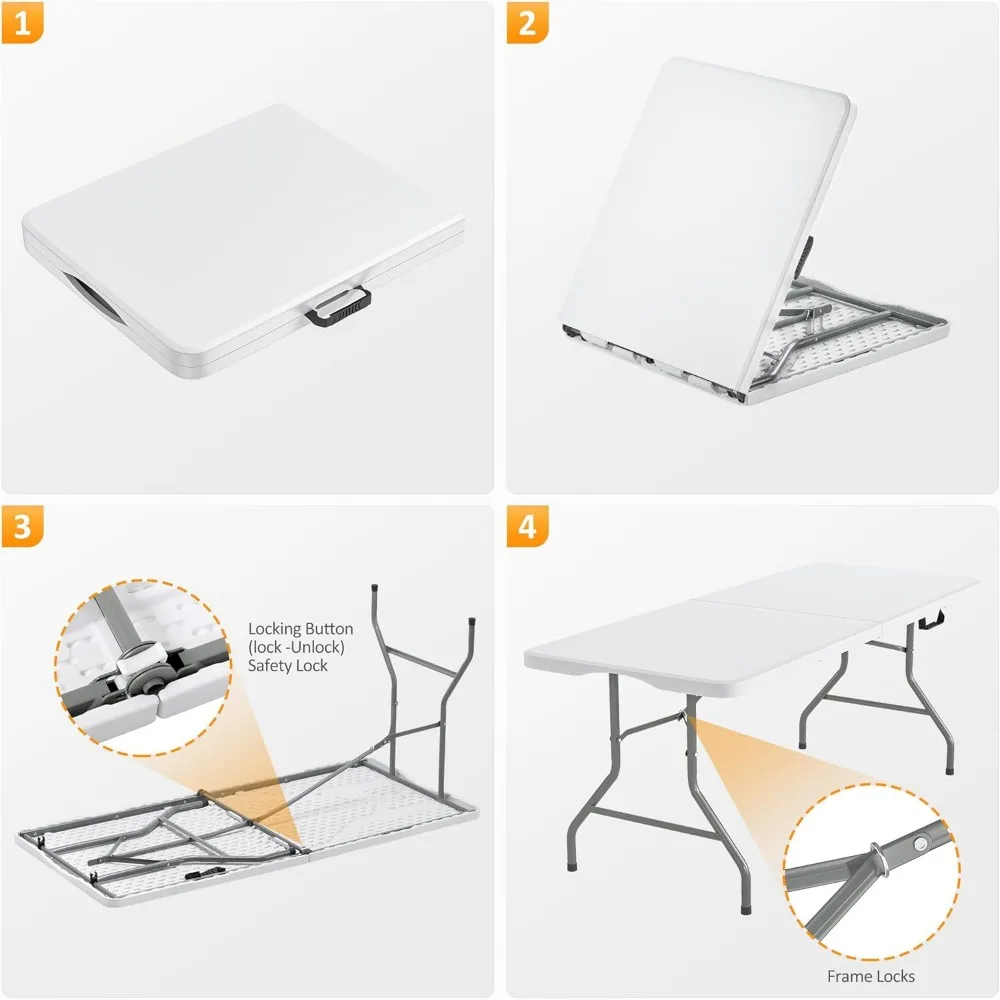 1

2

3

Locking Button
(lock -Unlock)
Safety Lock

4

Frame Locks