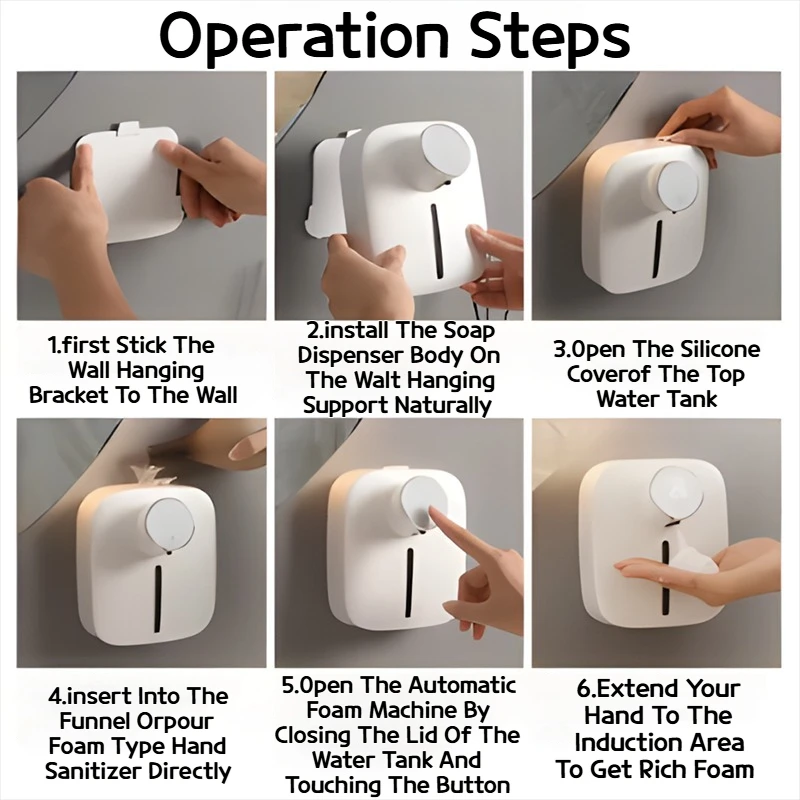 Operation Steps

1.first Stick The Wall Hanging Bracket To The Wall

2.install The Soap Dispenser Body On The Walt Hanging Support Naturally

3.0pen The Silicone Coverof The Top Water Tank

4.insert Into The Funnel Orpour Foam Type Hand Sanitizer Directly

5.0pen The Automatic Foam Machine By Closing The Lid Of The Water Tank And Touching The Button

6.Extend Your Hand To The Induction Area To Get Rich Foam