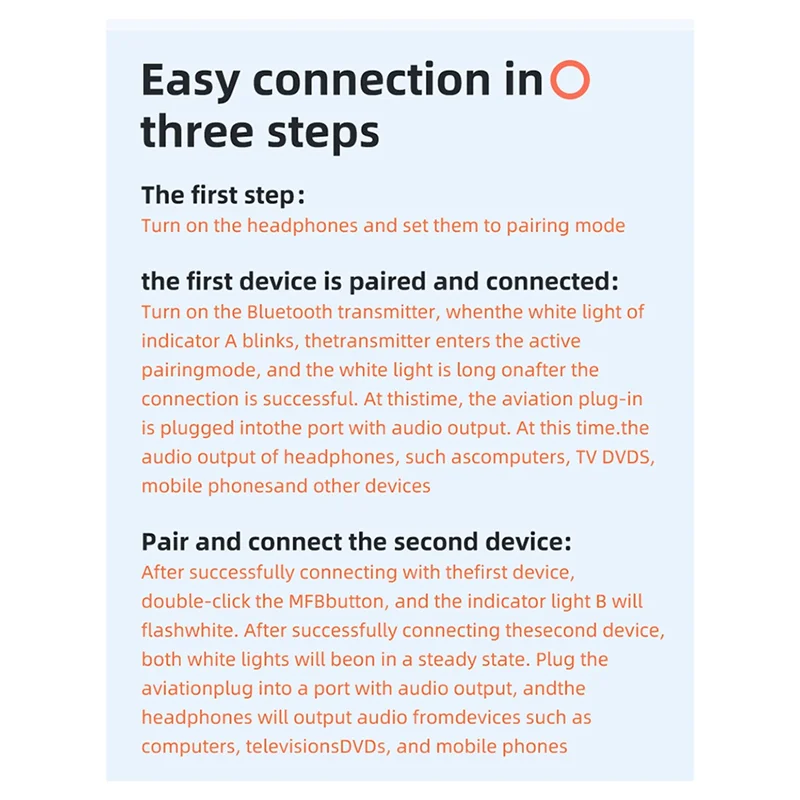 Easy connection in three steps

The first step:
Turn on the headphones and set them to pairing mode

the first device is paired and connected:
Turn on the Bluetooth transmitter, whenthe white light of indicator A blinks, thetransmitter enters the active pairingmode, and the white light is long onafter the connection is successful. At thistime, the aviation plug-in is plugged intothe port with audio output. At this time.the audio output of headphones, such ascomputers, TV DVDS, mobile phonesand other devices

Pair and connect the second device:
After successfully connecting with thefirst device, double-click the MFBbutton, and the indicator light B will flashwhite. After successfully connecting thesecond device, both white lights will beon in a steady state. Plug the aviationplug into a port with audio output, andthe headphones will output audio fromdevices such as computers, televisionsDVDs, and mobile phones