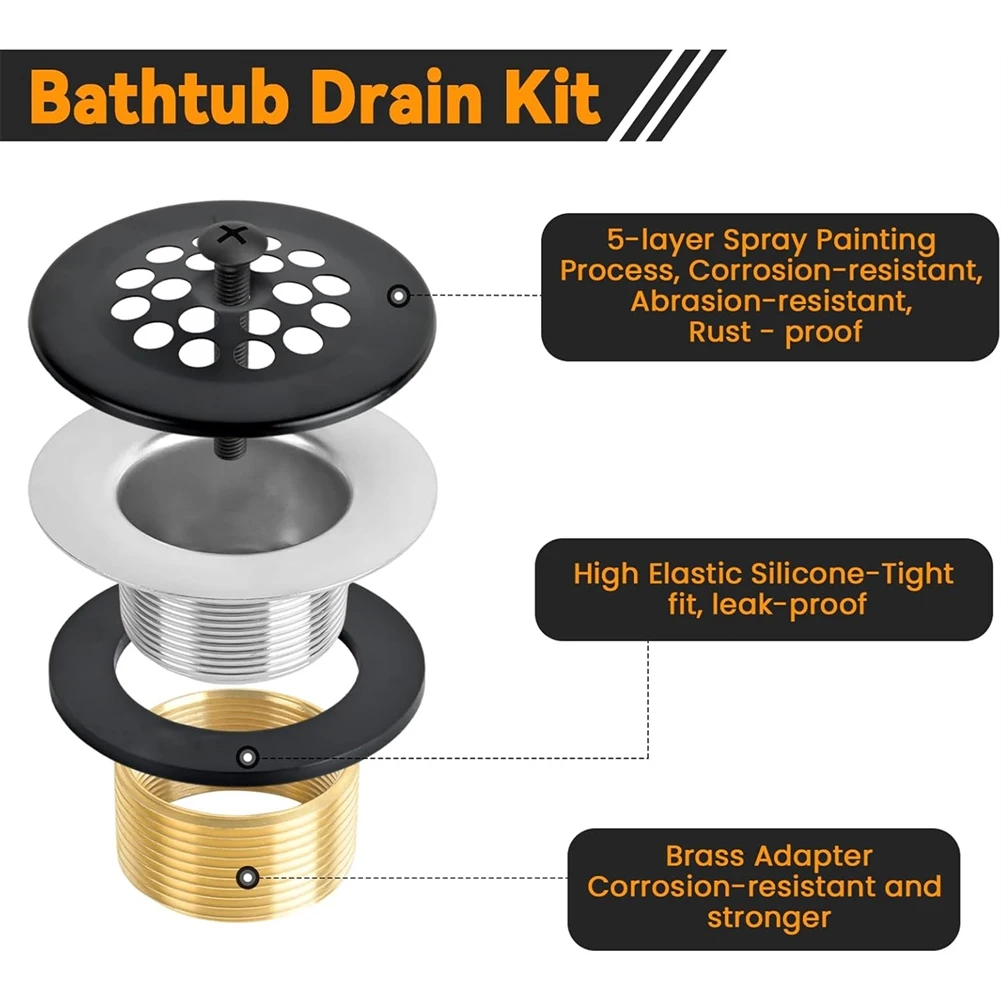 Bathtub Drain Kit

5-layer Spray Painting Process, Corrosion-resistant, Abrasion-resistant, Rust - proof

High Elastic Silicone-Tight fit, leak-proof

Brass Adapter Corrosion-resistant and stronger