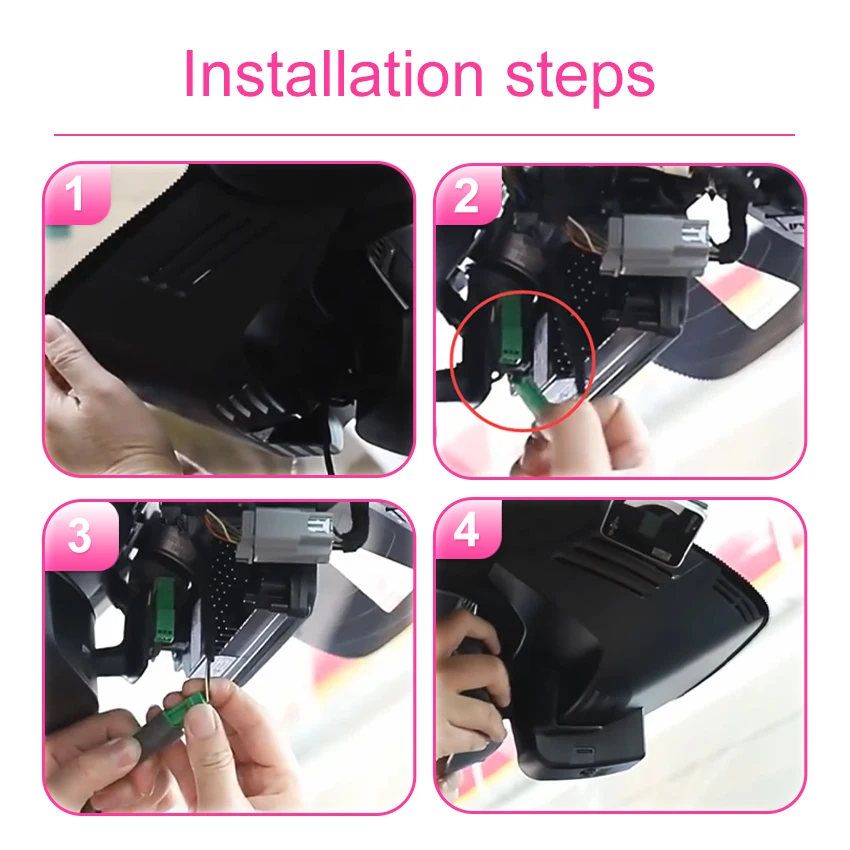 Installation steps

1

2

3

4