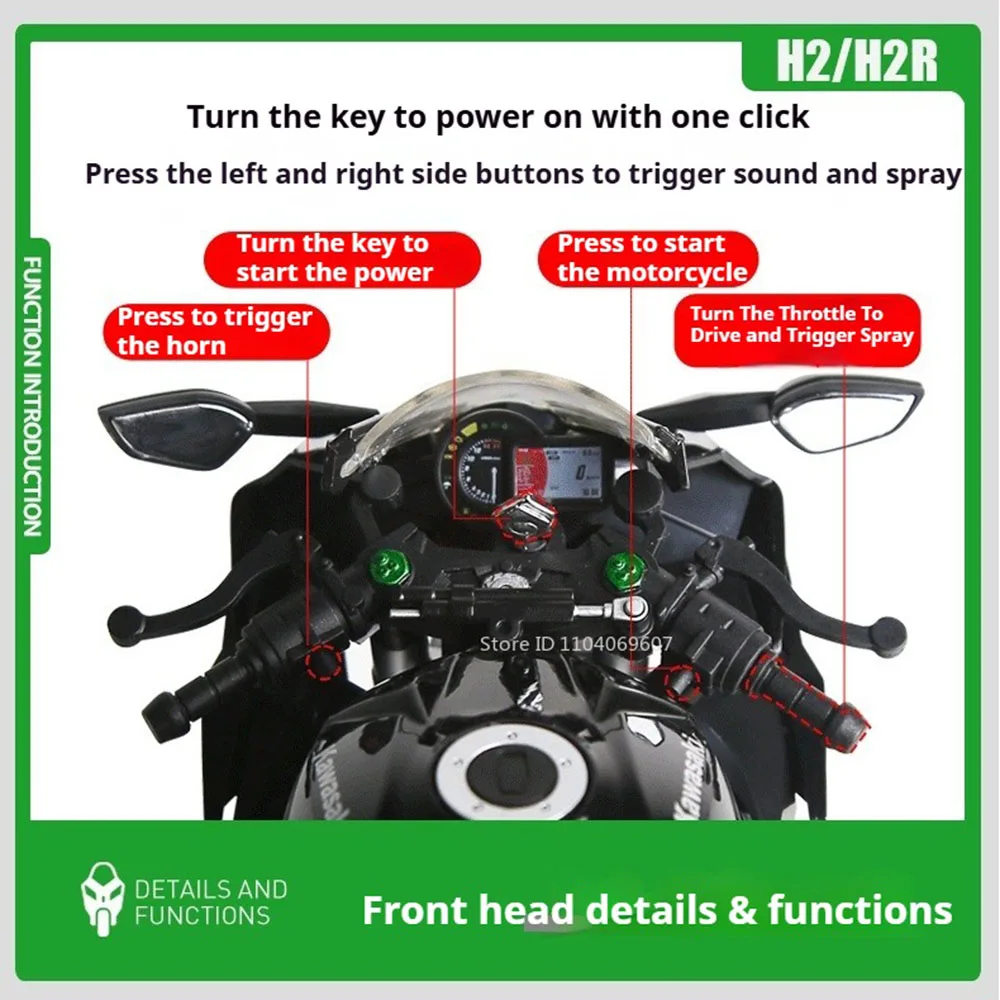 H2/H2R

Turn the key to power on with one click

Press the left and right side buttons to trigger sound and spray

FUNCTION INTRODUCTION

Turn the key to start the power

Press to start the motorcycle

Press to trigger the horn

Turn The Throttle To Drive and Trigger Spray

Store ID 1104069607

Kawasaki

Kawasaki

DETAILS AND FUNCTIONS

Front head details & functions