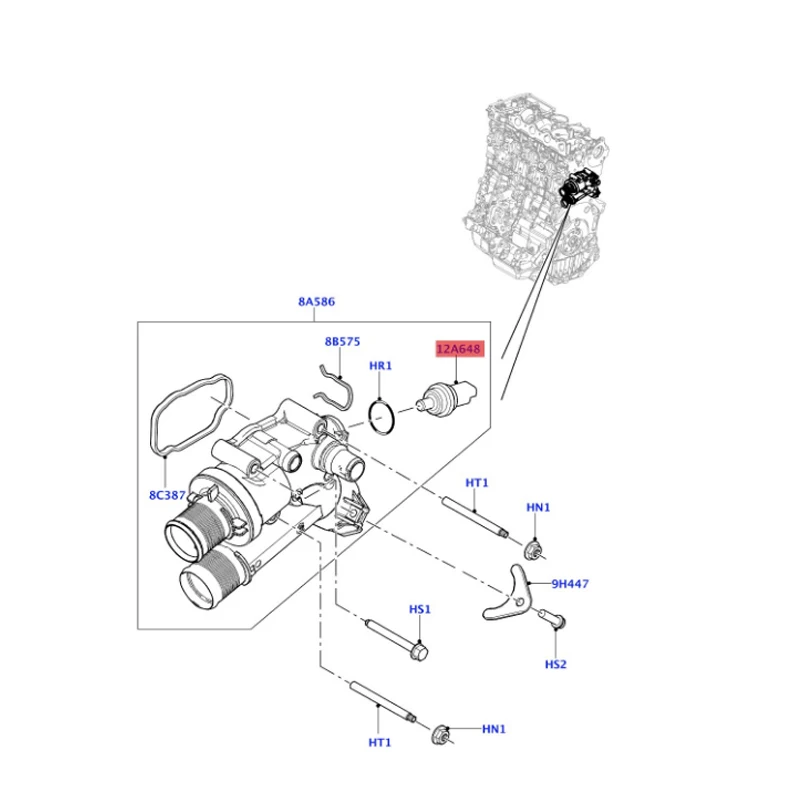 8A586
8B575
12A648
HR1
8C387
HT1
HN1
9H447
HS1
HS2
HT1
HN1