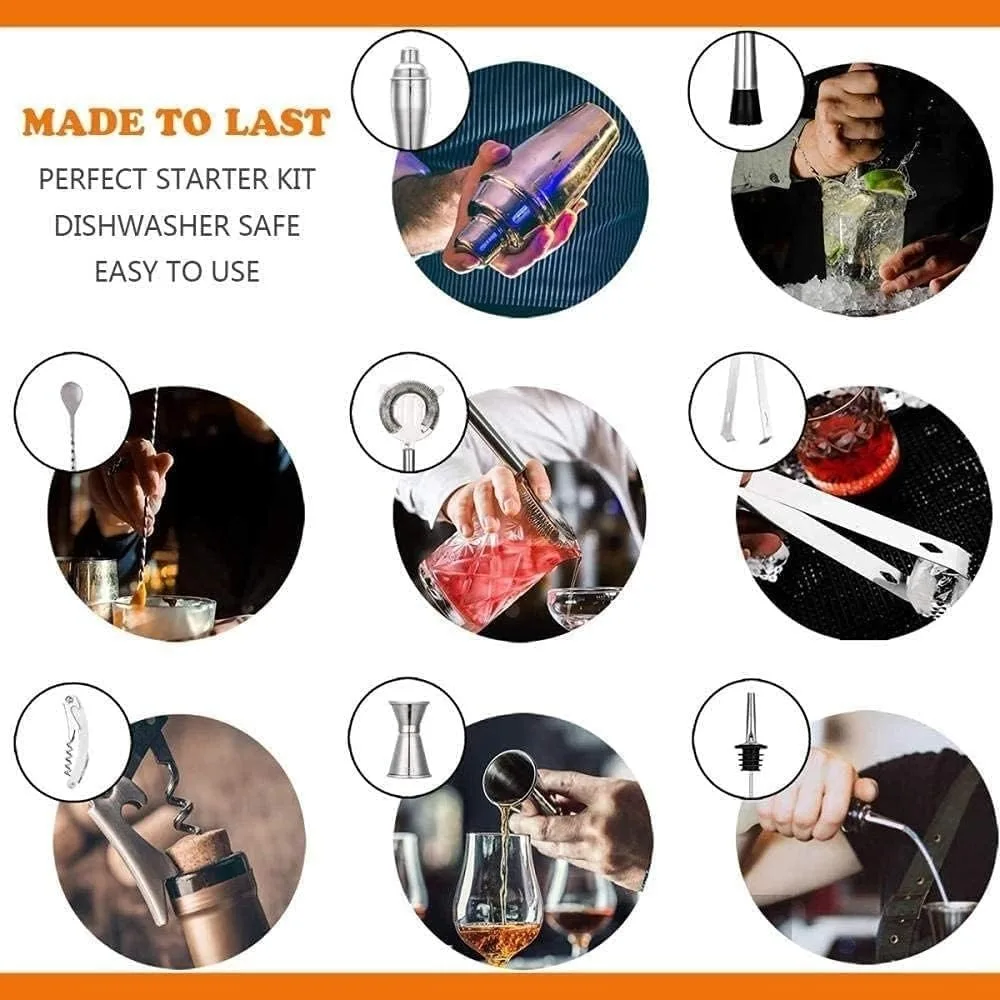 MADE TO LAST
PERFECT STARTER KIT
DISHWASHER SAFE
EASY TO USE