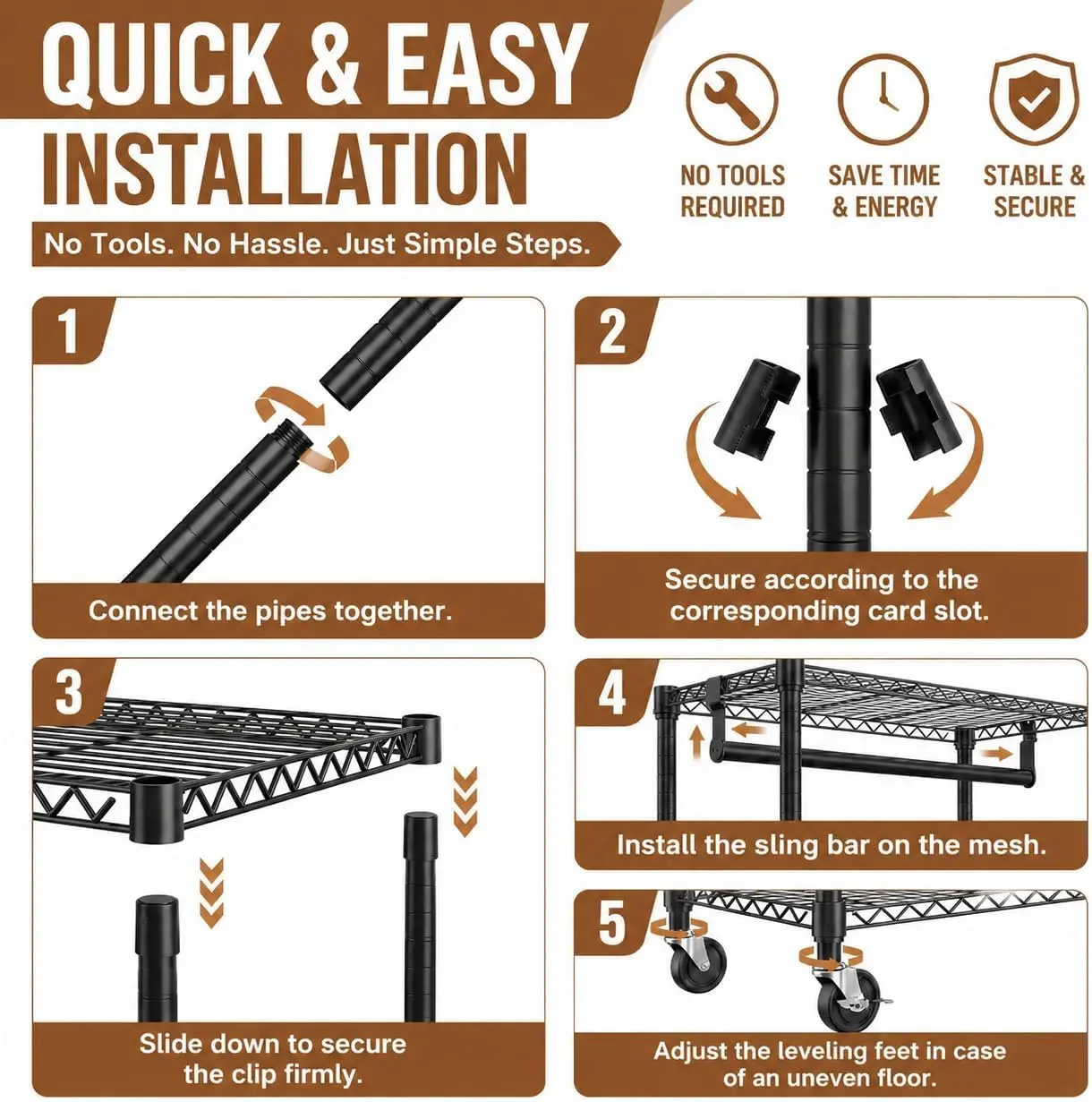 QUICK & EASY
INSTALLATION

No Tools. No Hassle. Just Simple Steps.

NO TOOLS
REQUIRED

SAVE TIME
& ENERGY

STABLE &
SECURE

1

Connect the pipes together.

2

Secure according to the corresponding card slot.

3

Slide down to secure the clip firmly.

4

Install the sling bar on the mesh.

5

Adjust the leveling feet in case of an uneven floor.