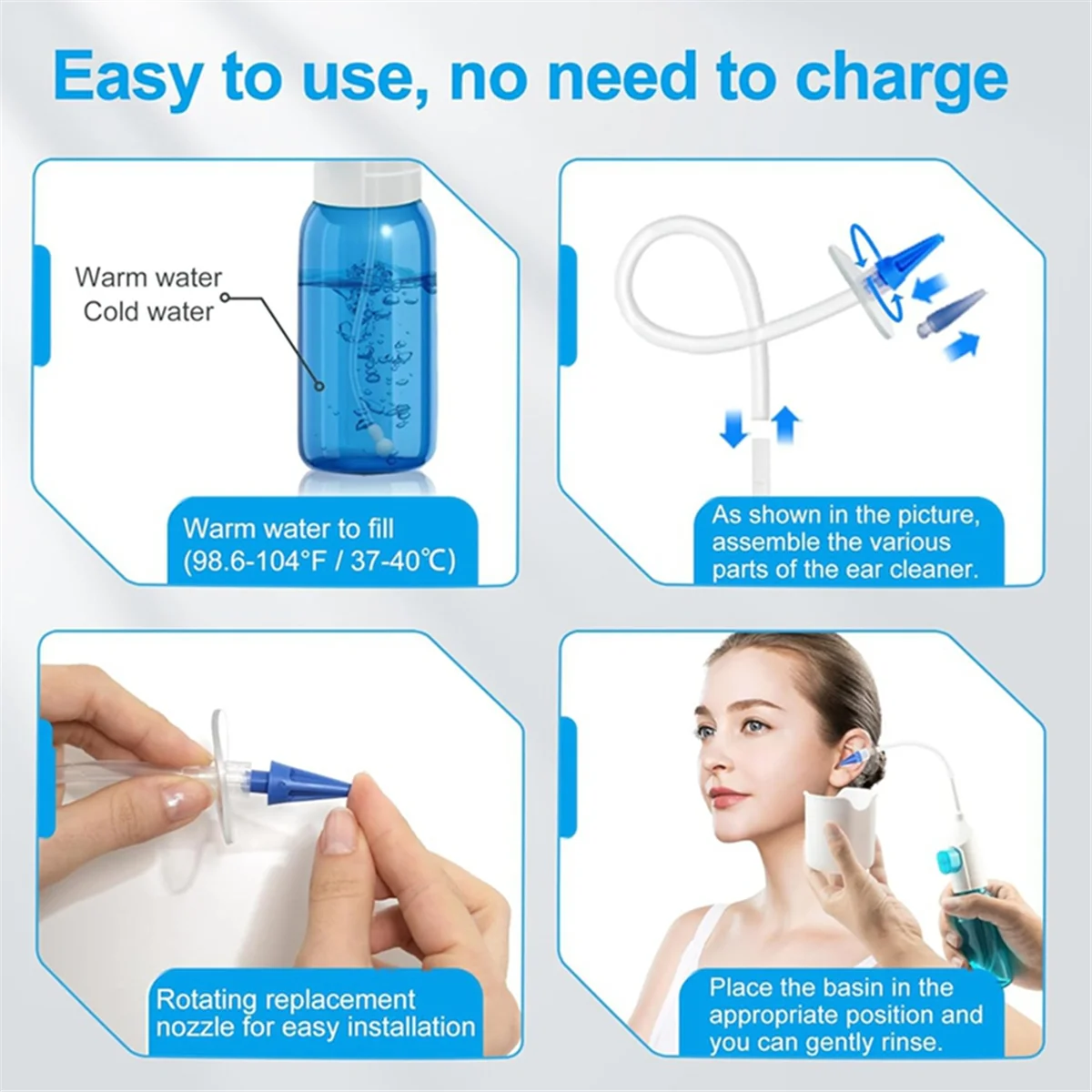 Easy to use, no need to charge

Warm water
Cold water

Warm water to fill
(98.6-104°F / 37-40°C)

As shown in the picture, assemble the various parts of the ear cleaner.

Rotating replacement nozzle for easy installation

Place the basin in the appropriate position and you can gently rinse.