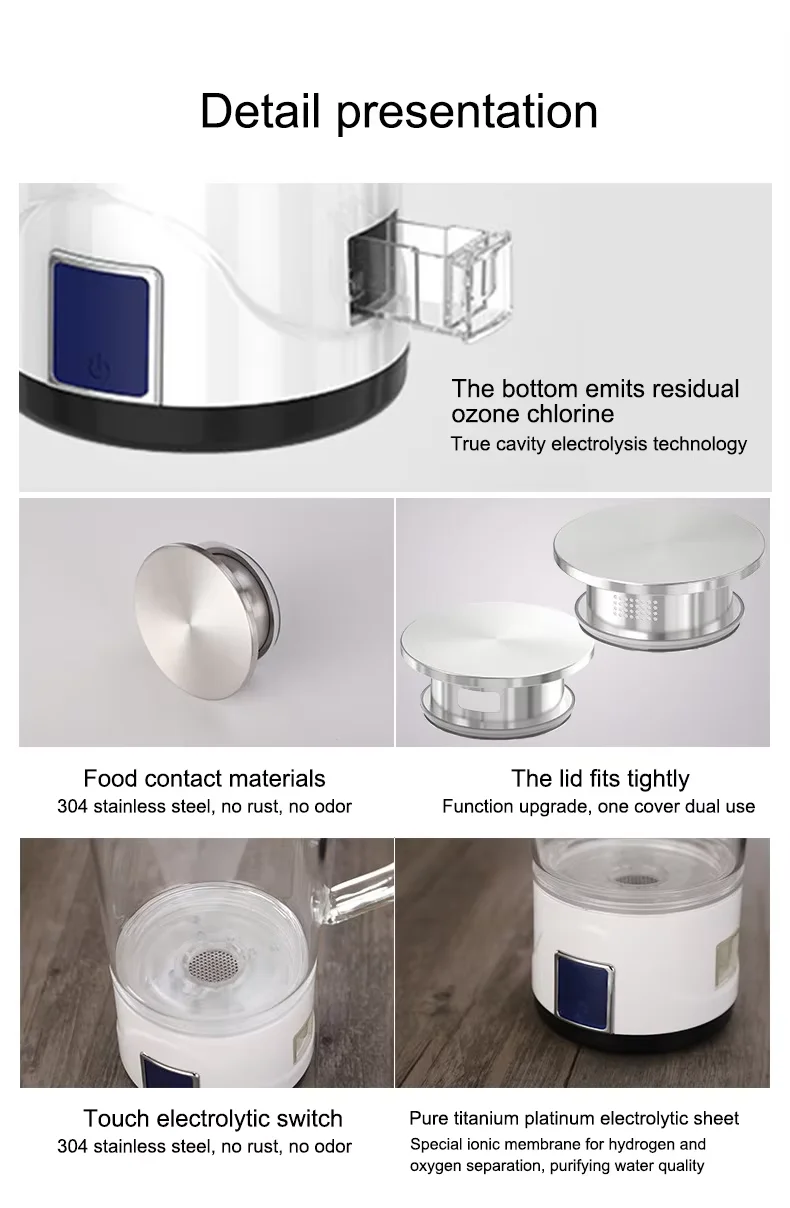 Detail presentation

The bottom emits residual ozone chlorine
True cavity electrolysis technology

Food contact materials
304 stainless steel, no rust, no odor

The lid fits tightly
Function upgrade, one cover dual use

Touch electrolytic switch
304 stainless steel, no rust, no odor

Pure titanium platinum electrolytic sheet
Special ionic membrane for hydrogen and oxygen separation, purifying water quality