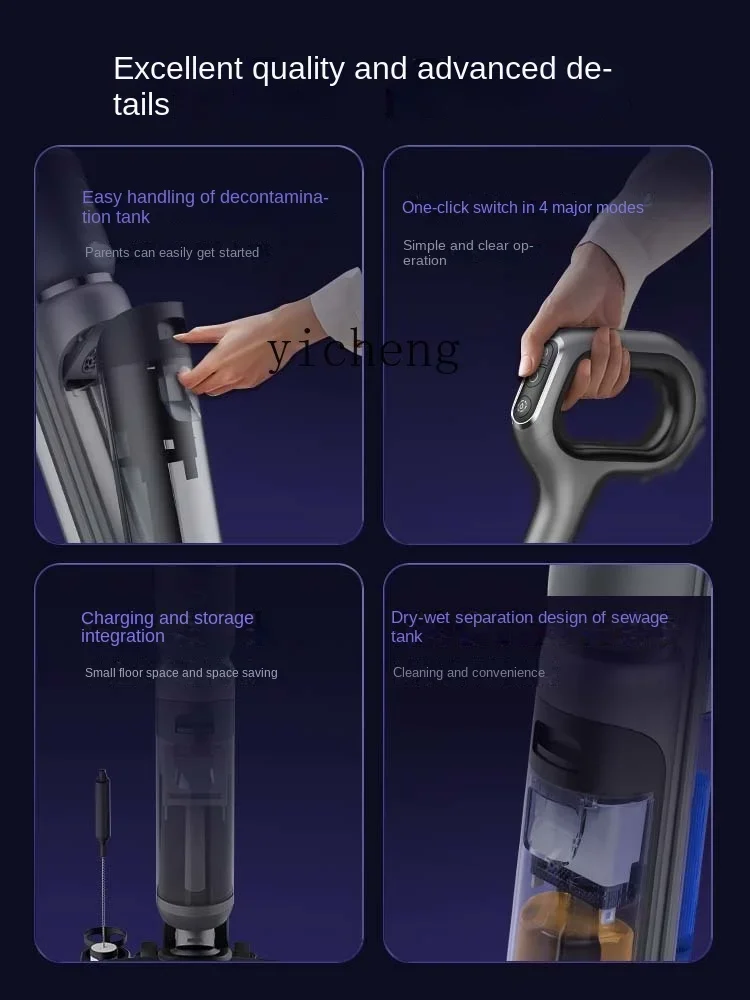 Excellent quality and advanced details

Easy handling of decontamination tank

Parents can easily get started

yicheng

One-click switch in 4 major modes

Simple and clear operation

Charging and storage integration

Small floor space and space saving

Dry-wet separation design of sewage tank

Cleaning and convenience