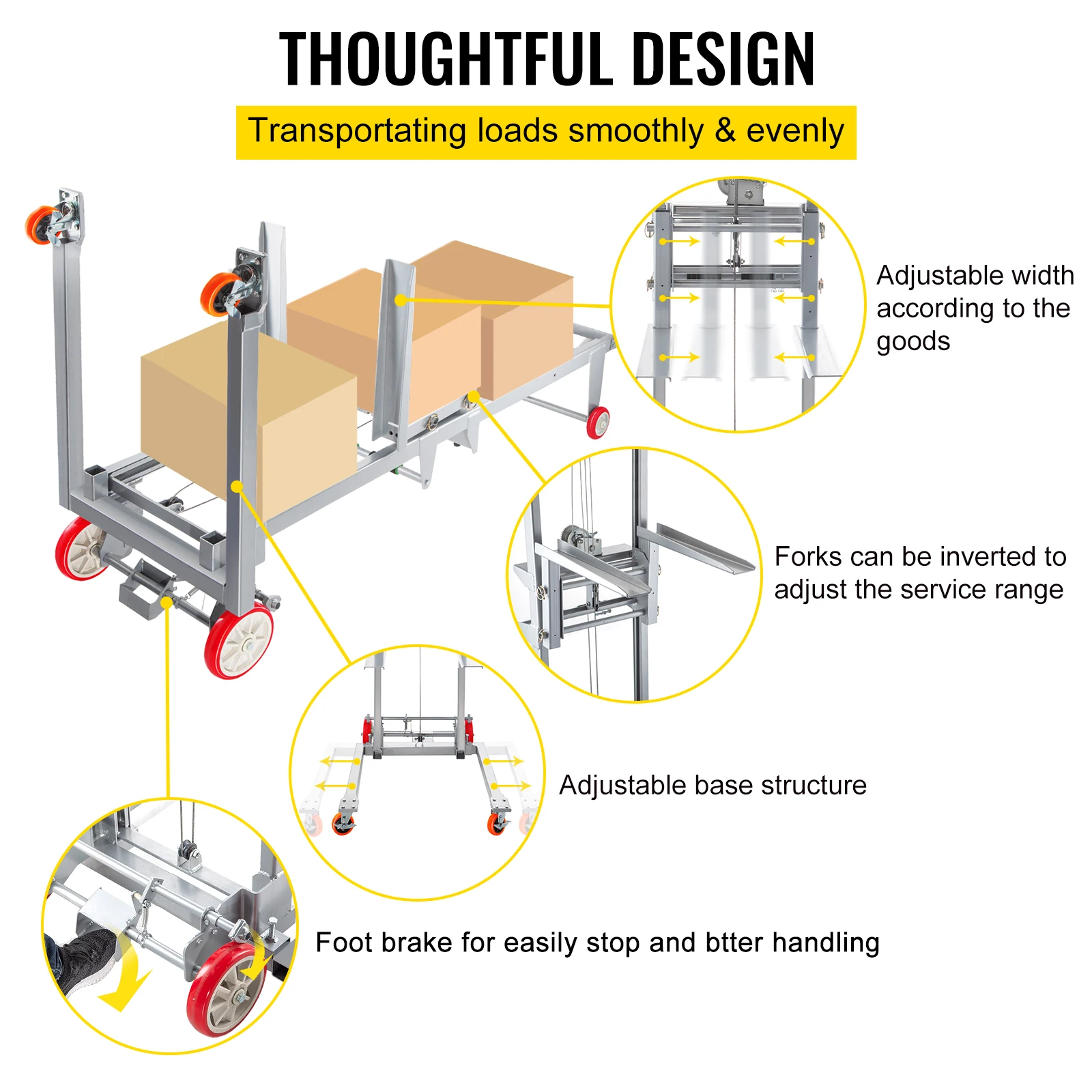 THOUGHTFUL DESIGN

Transportating loads smoothly & evenly

Adjustable width according to the goods

Forks can be inverted to adjust the service range

Adjustable base structure

Foot brake for easily stop and btter handling