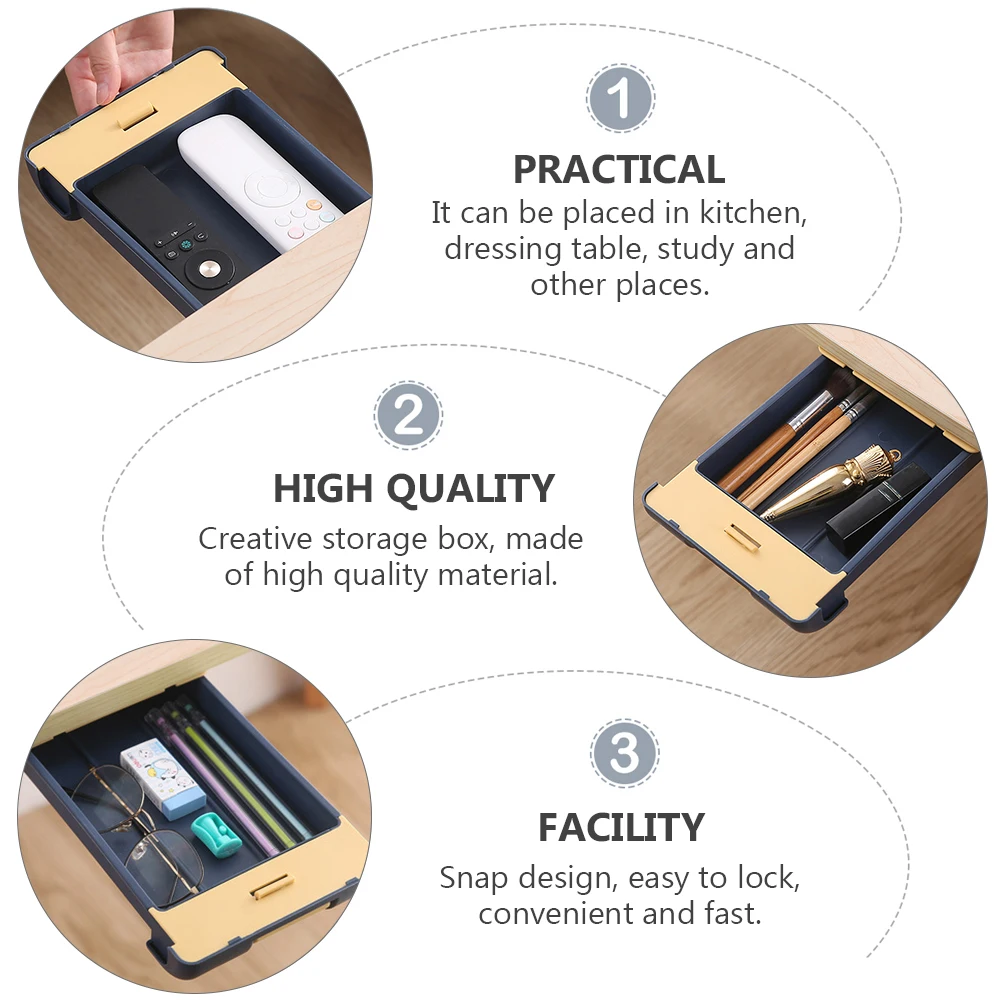 1
PRACTICAL
It can be placed in kitchen, dressing table, study and other places.

2
HIGH QUALITY
Creative storage box, made of high quality material.

3
FACILITY
Snap design, easy to lock, convenient and fast.