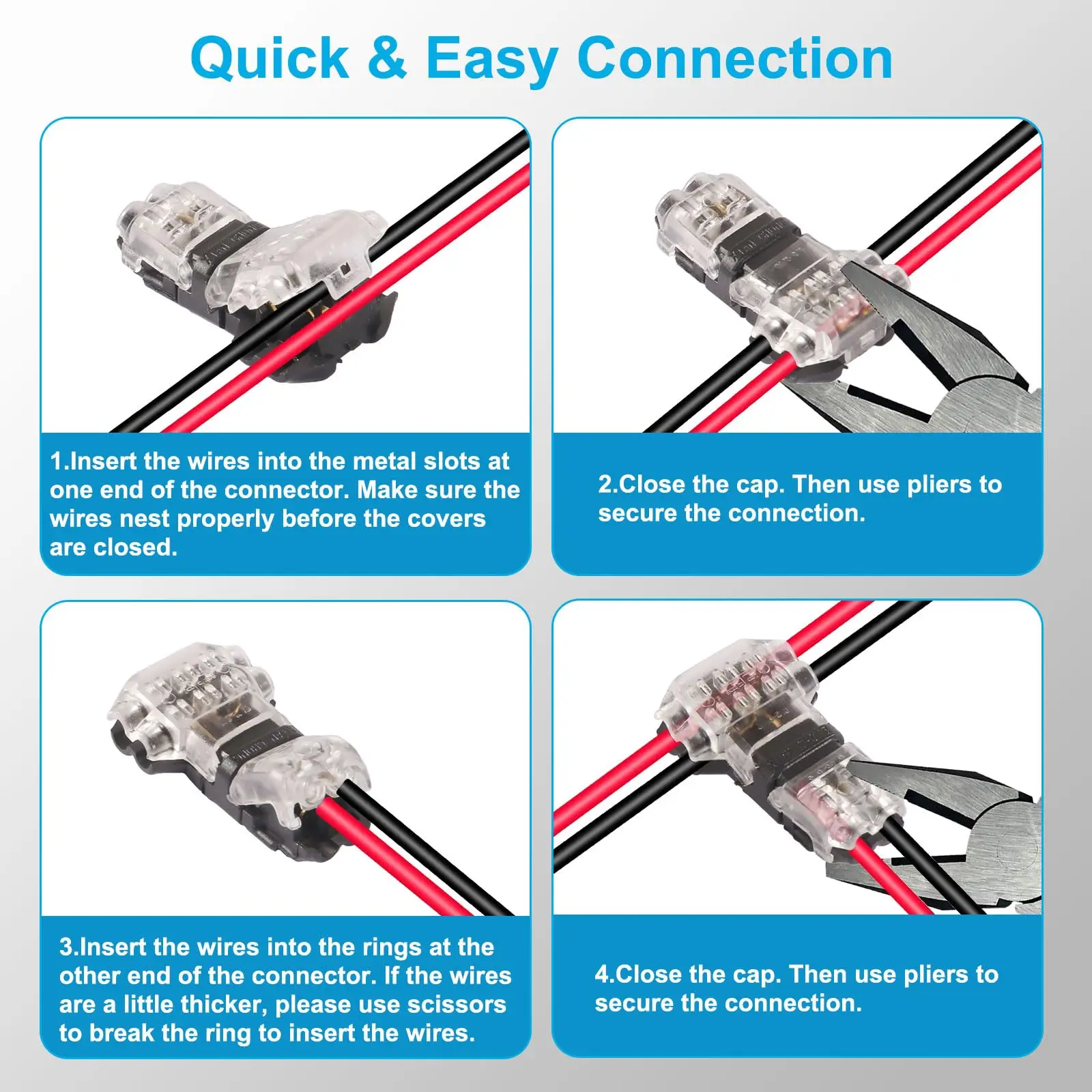 Quick & Easy Connection

1.Insert the wires into the metal slots at one end of the connector. Make sure the wires nest properly before the covers are closed.

2.Close the cap. Then use pliers to secure the connection.

3.Insert the wires into the rings at the other end of the connector. If the wires are a little thicker, please use scissors to break the ring to insert the wires.

4.Close the cap. Then use pliers to secure the connection.