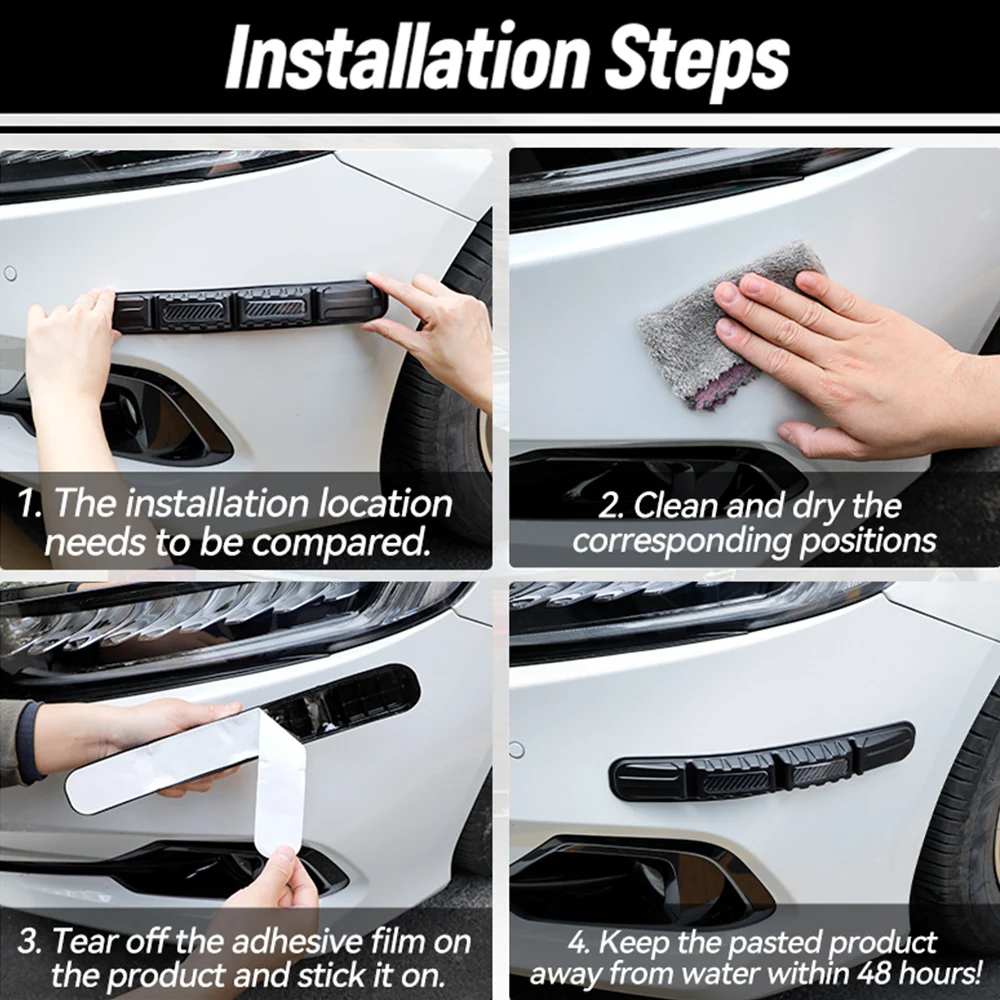 Installation Steps

1. The installation location needs to be compared.

2. Clean and dry the corresponding positions

3. Tear off the adhesive film on the product and stick it on.

4. Keep the pasted product away from water within 48 hours!