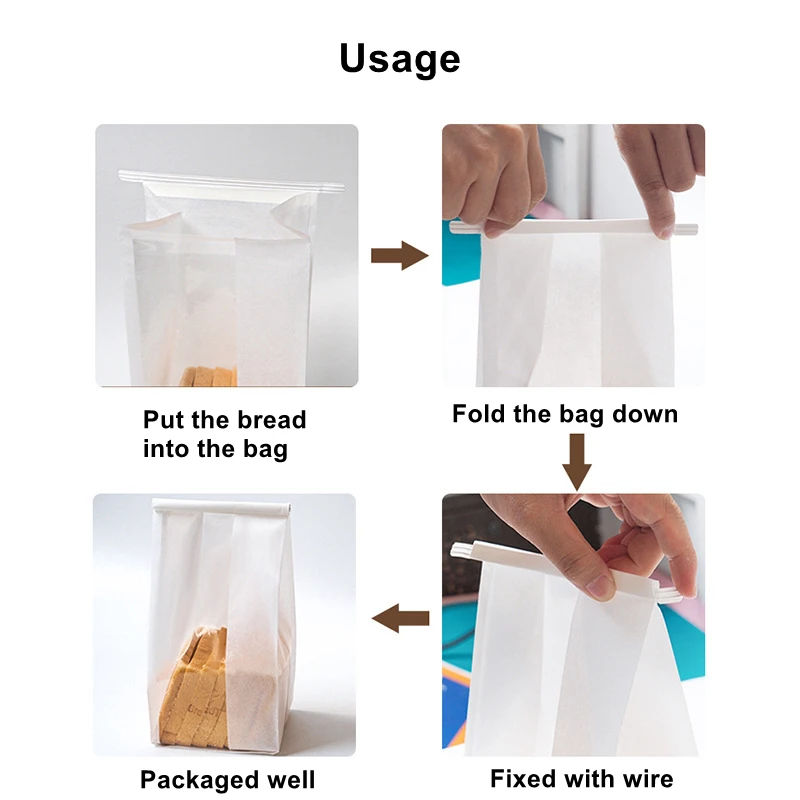 Usage

Put the bread into the bag

Fold the bag down

Fixed with wire

Packaged well