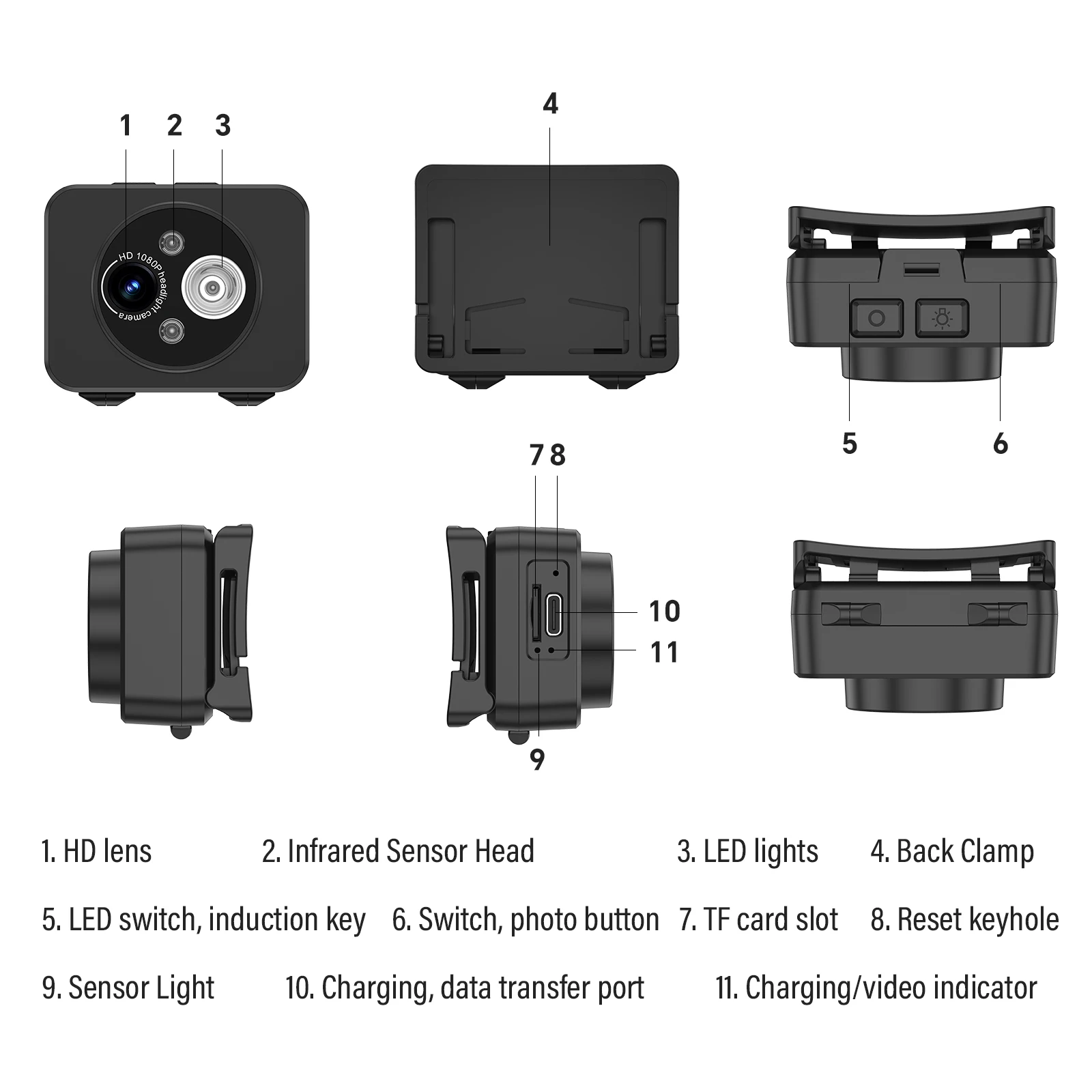 1 2 3

HD 1080P headlight camera

4

5 6

7 8

10

11

9

1. HD lens 2. Infrared Sensor Head 3. LED lights 4. Back Clamp

5. LED switch, induction key 6. Switch, photo button 7. TF card slot 8. Reset keyhole

9. Sensor Light 10. Charging, data transfer port 11. Charging/video indicator