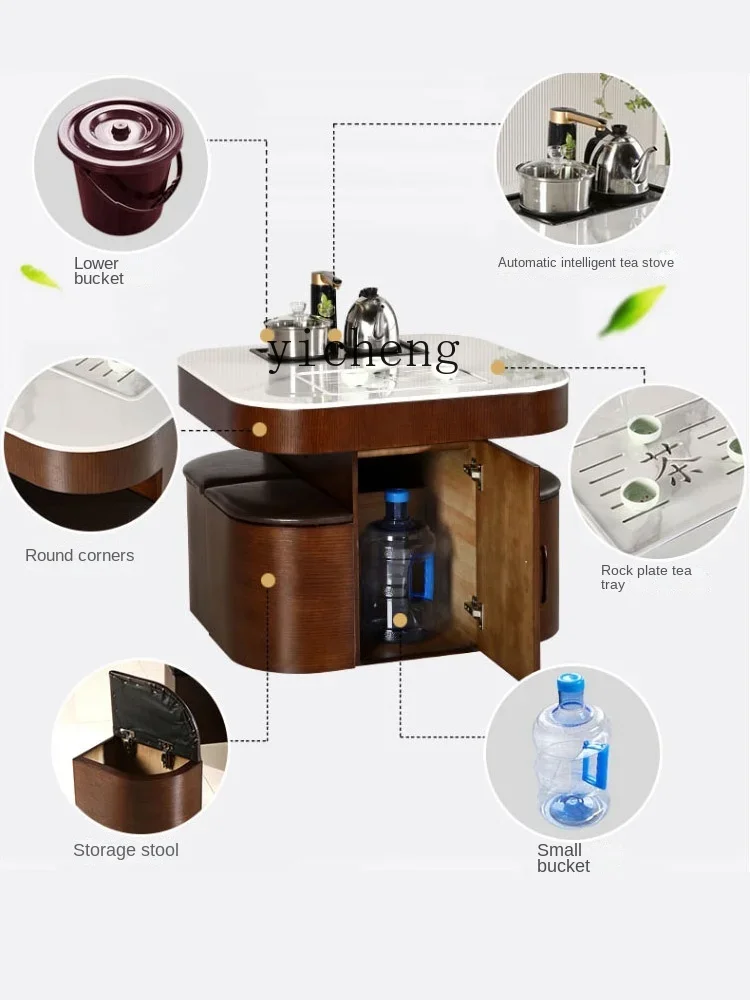 Lower bucket

Automatic intelligent tea stove

yicheng

Round corners

茶

Rock plate tea tray

Storage stool

Small bucket