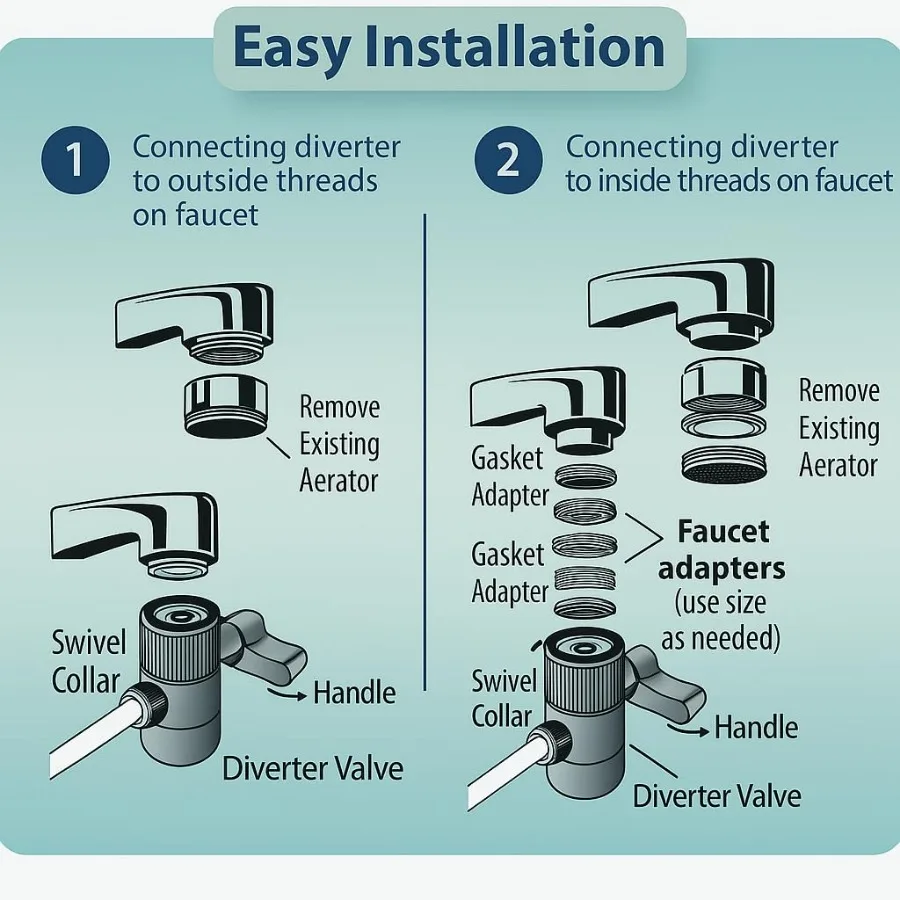 Easy Installation

1 Connecting diverter to outside threads on faucet

Remove Existing Aerator

Swivel Collar

Handle

Diverter Valve

2 Connecting diverter to inside threads on faucet

Remove Existing Aerator

Gasket Adapter

Gasket Adapter

Faucet adapters (use size as needed)

Swivel Collar

Handle

Diverter Valve