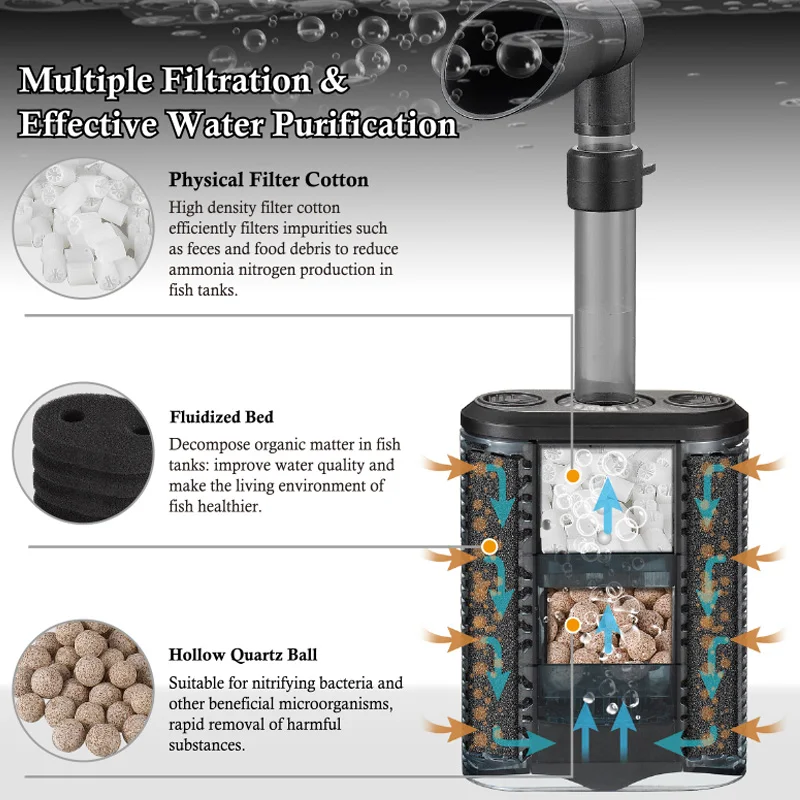 Multiple Filtration & Effective Water Purification

Physical Filter Cotton
High density filter cotton efficiently filters impurities such as feces and food debris to reduce ammonia nitrogen production in fish tanks.

Fluidized Bed
Decompose organic matter in fish tanks: improve water quality and make the living environment of fish healthier.

Hollow Quartz Ball
Suitable for nitrifying bacteria and other beneficial microorganisms, rapid removal of harmful substances.