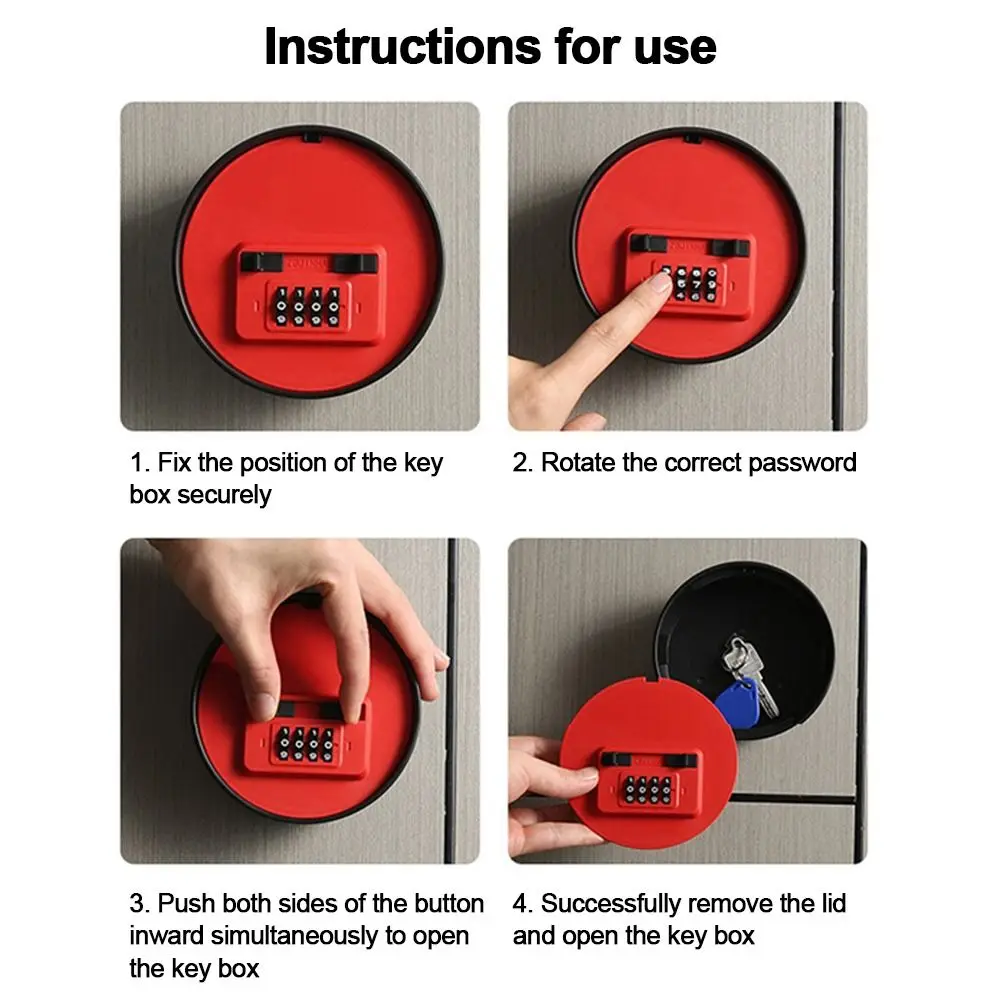 Instructions for use

1. Fix the position of the key box securely

2. Rotate the correct password

3. Push both sides of the button inward simultaneously to open the key box

4. Successfully remove the lid and open the key box