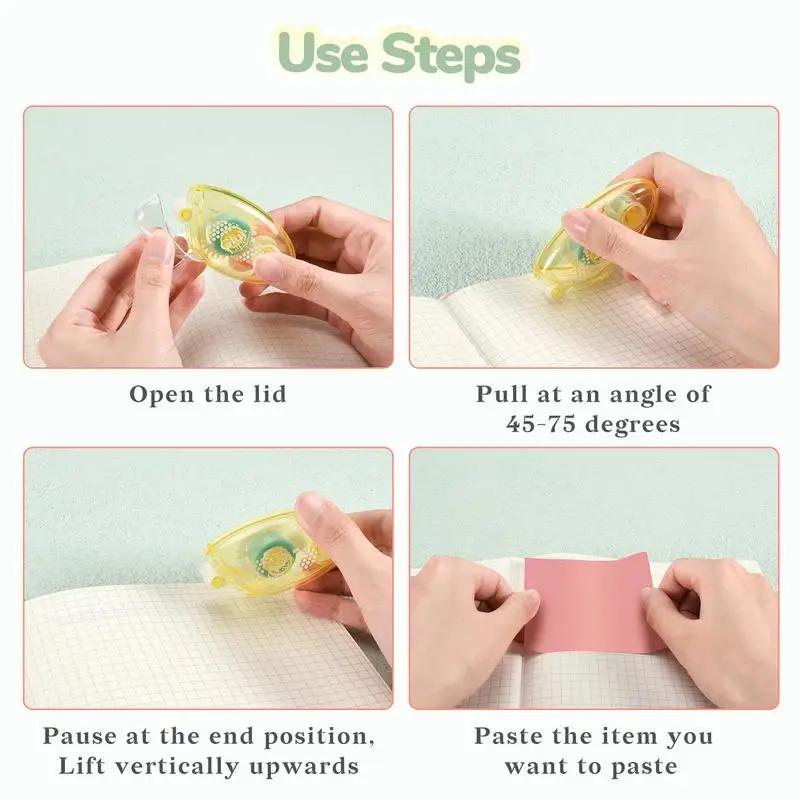 Use Steps

Open the lid

Pull at an angle of 45-75 degrees

Pause at the end position, Lift vertically upwards

Paste the item you want to paste