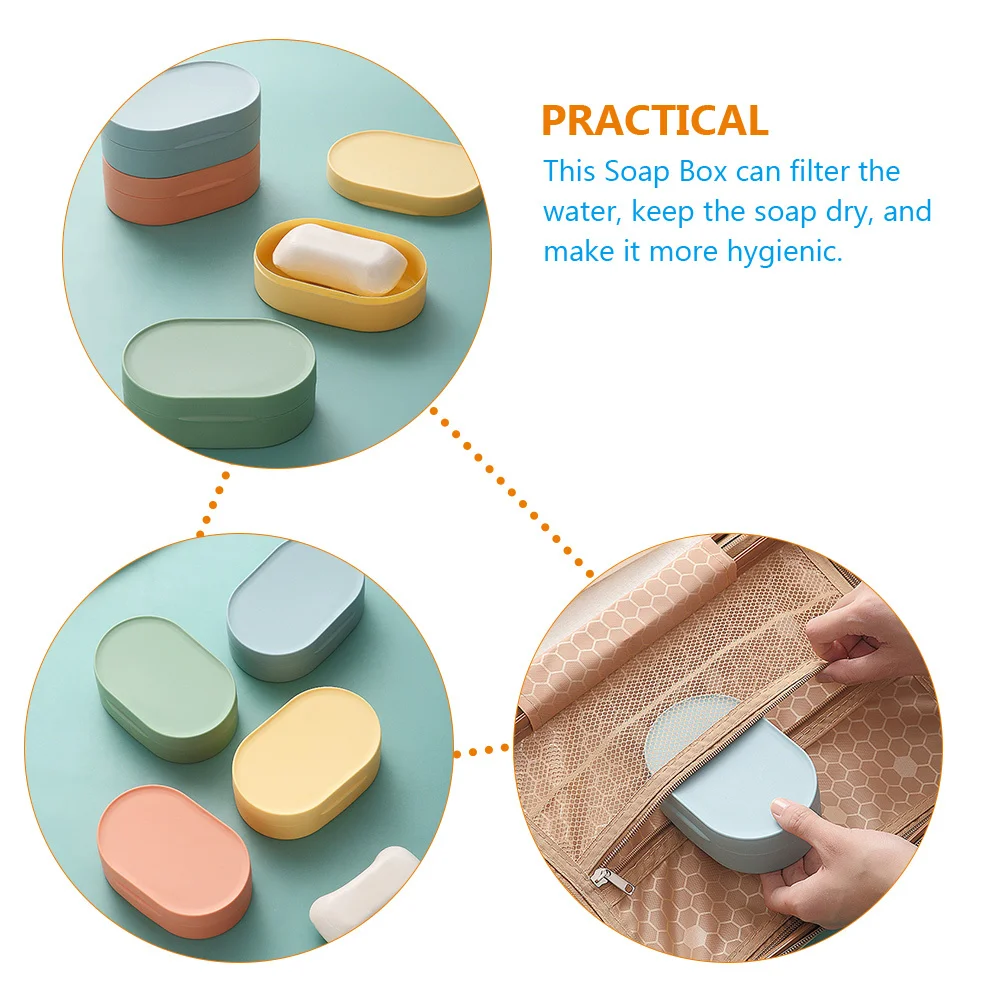 PRACTICAL

This Soap Box can filter the water, keep the soap dry, and make it more hygienic.