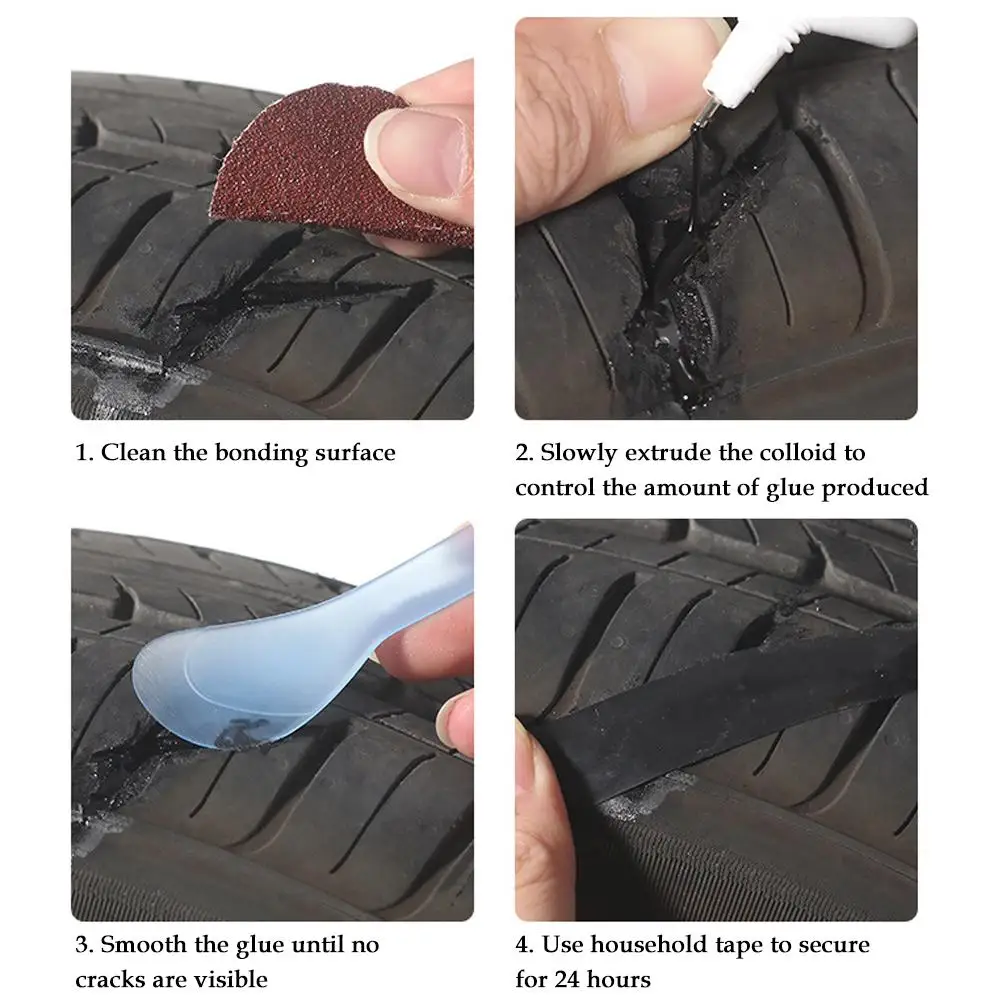 1. Clean the bonding surface

2. Slowly extrude the colloid to control the amount of glue produced

3. Smooth the glue until no cracks are visible

4. Use household tape to secure for 24 hours