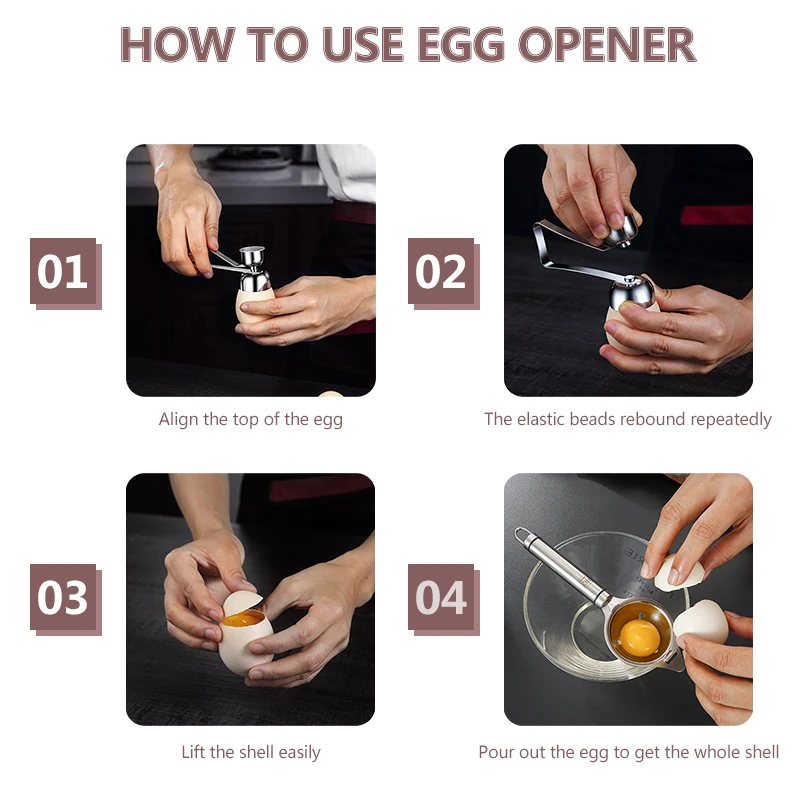 HOW TO USE EGG OPENER

01

Align the top of the egg

02

The elastic beads rebound repeatedly

03

Lift the shell easily

04

Pour out the egg to get the whole shell