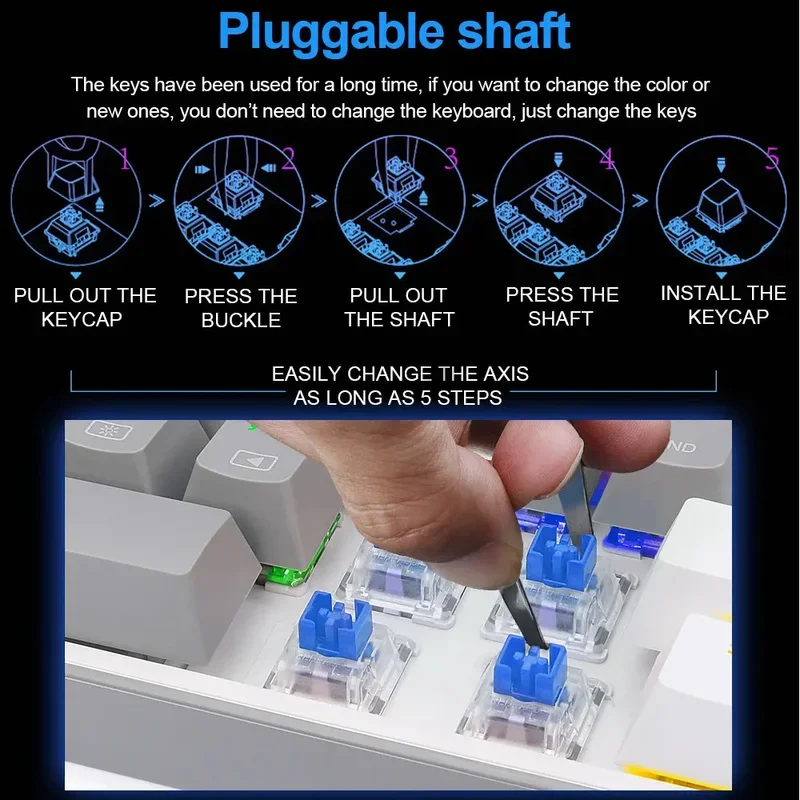 Pluggable shaft

The keys have been used for a long time, if you want to change the color or new ones, you don't need to change the keyboard, just change the keys

1
2
3
4
5

PULL OUT THE KEYCAP

PRESS THE BUCKLE

PULL OUT THE SHAFT

PRESS THE SHAFT

INSTALL THE KEYCAP

EASILY CHANGE THE AXIS
AS LONG AS 5 STEPS

ND