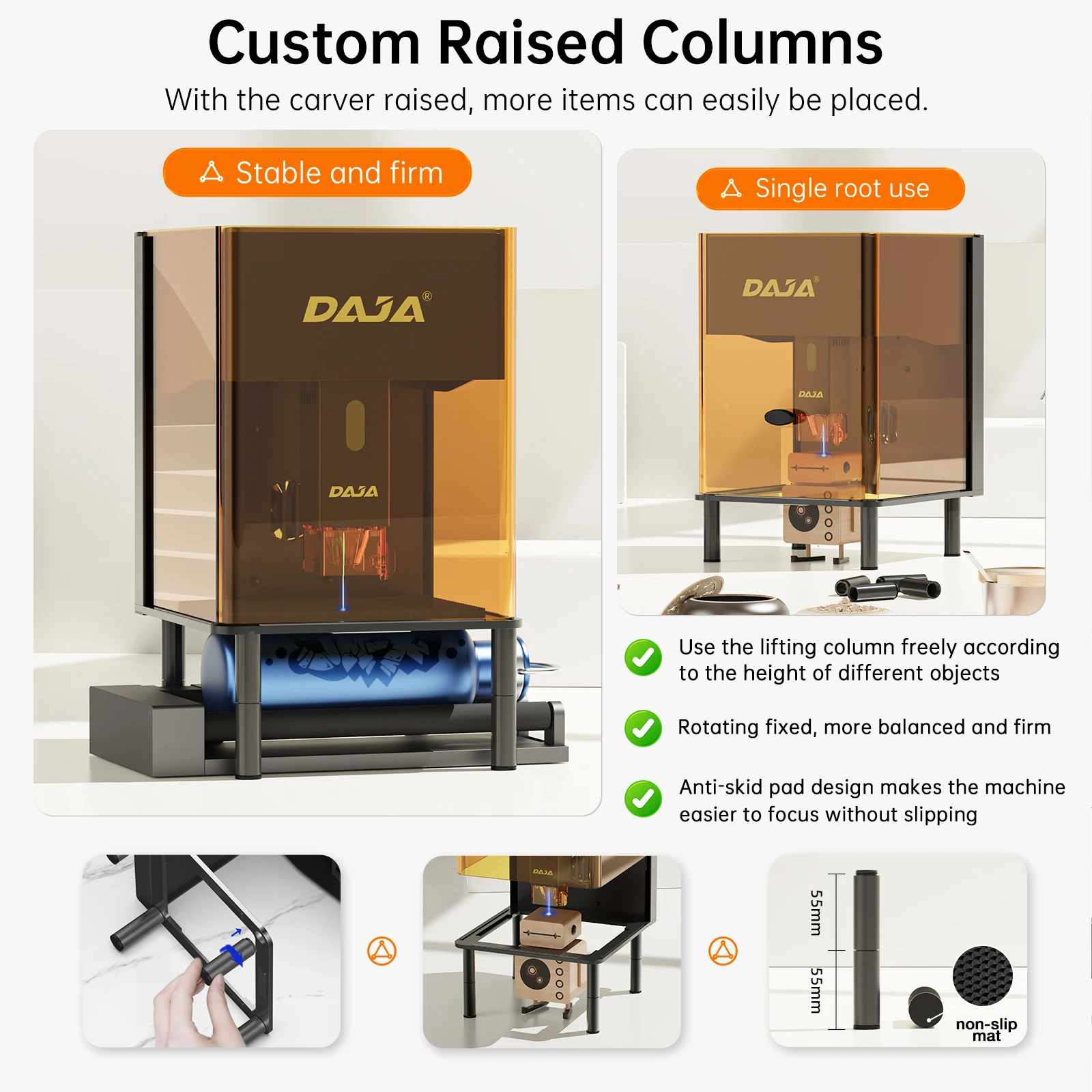 Custom Raised Columns

With the carver raised, more items can easily be placed.

Stable and firm

DAJA®

DAJA

Single root use

DAJA®

DAJA

Use the lifting column freely according to the height of different objects

Rotating fixed, more balanced and firm

Anti-skid pad design makes the machine easier to focus without slipping

DAJA

55mm

55mm

non-slip mat