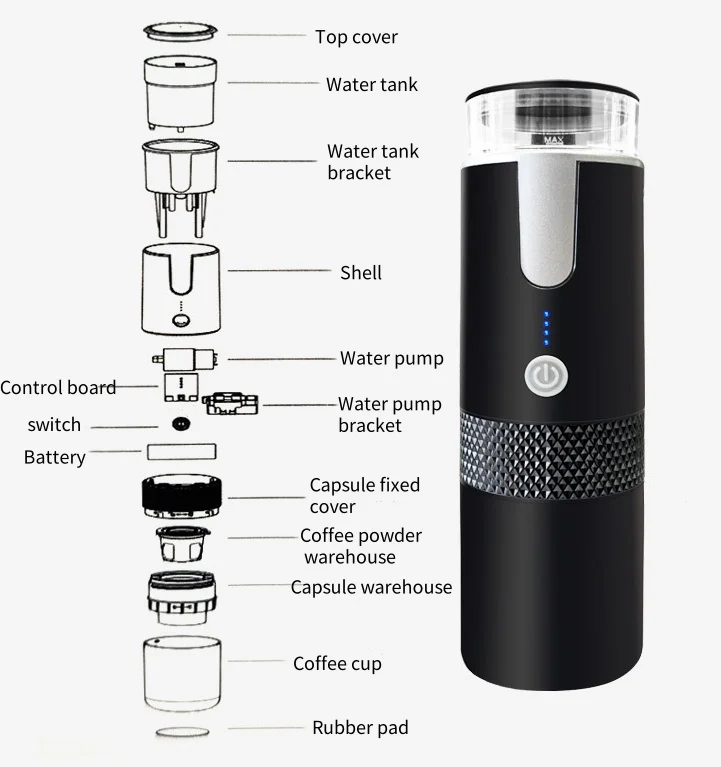 Top cover

Water tank

Water tank bracket

Shell

Water pump

Control board

Water pump bracket

switch

Battery

Capsule fixed cover

Coffee powder warehouse

Capsule warehouse

Coffee cup

Rubber pad

MAX