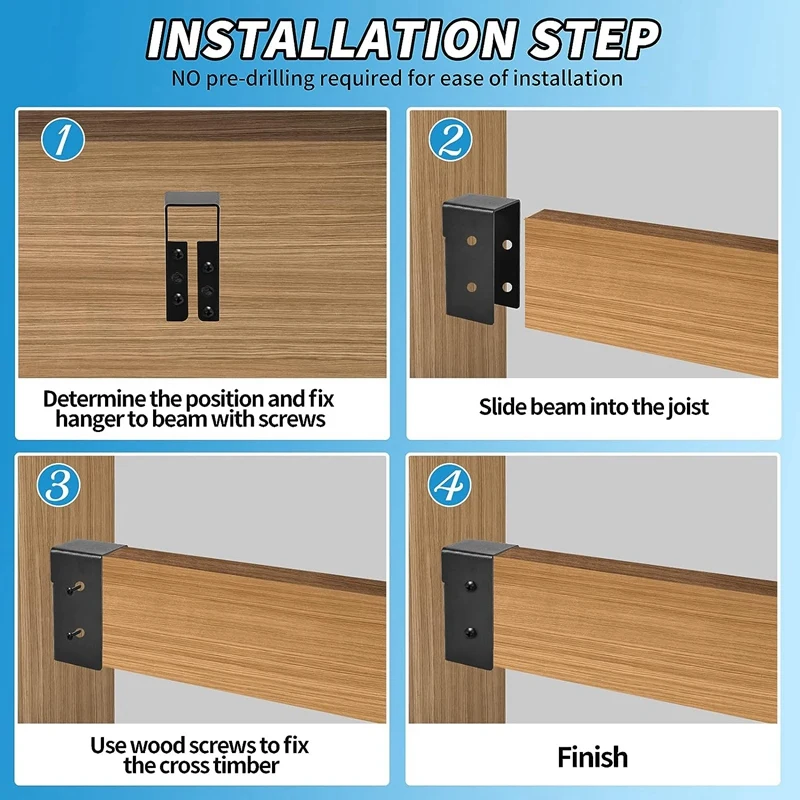 INSTALLATION STEP
NO pre-drilling required for ease of installation

1
Determine the position and fix hanger to beam with screws

2
Slide beam into the joist

3
Use wood screws to fix the cross timber

4
Finish