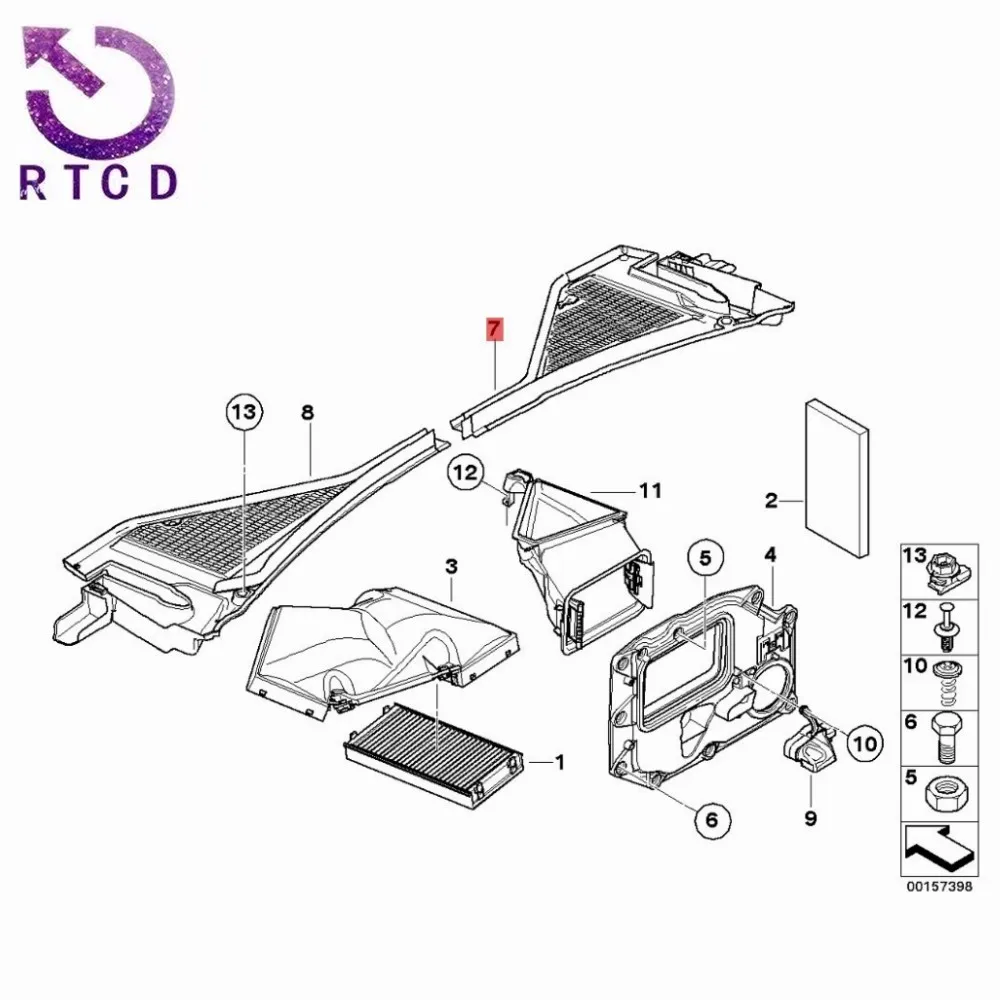 RTCD

7
13
8
12
11
2
3
5
4
1
10
6
9

13
12
10
6
5

00157398