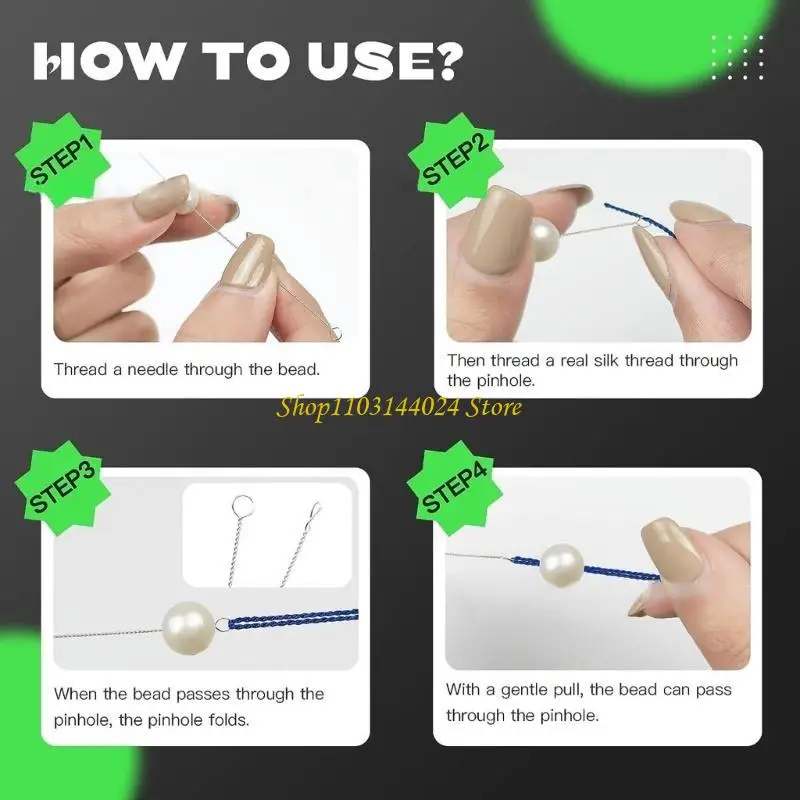 HOW TO USE?

STEP1

Thread a needle through the bead.

STEP2

Then thread a real silk thread through the pinhole.

Shop1103144024 Store

STEP3

When the bead passes through the pinhole, the pinhole folds.

STEP4

With a gentle pull, the bead can pass through the pinhole.