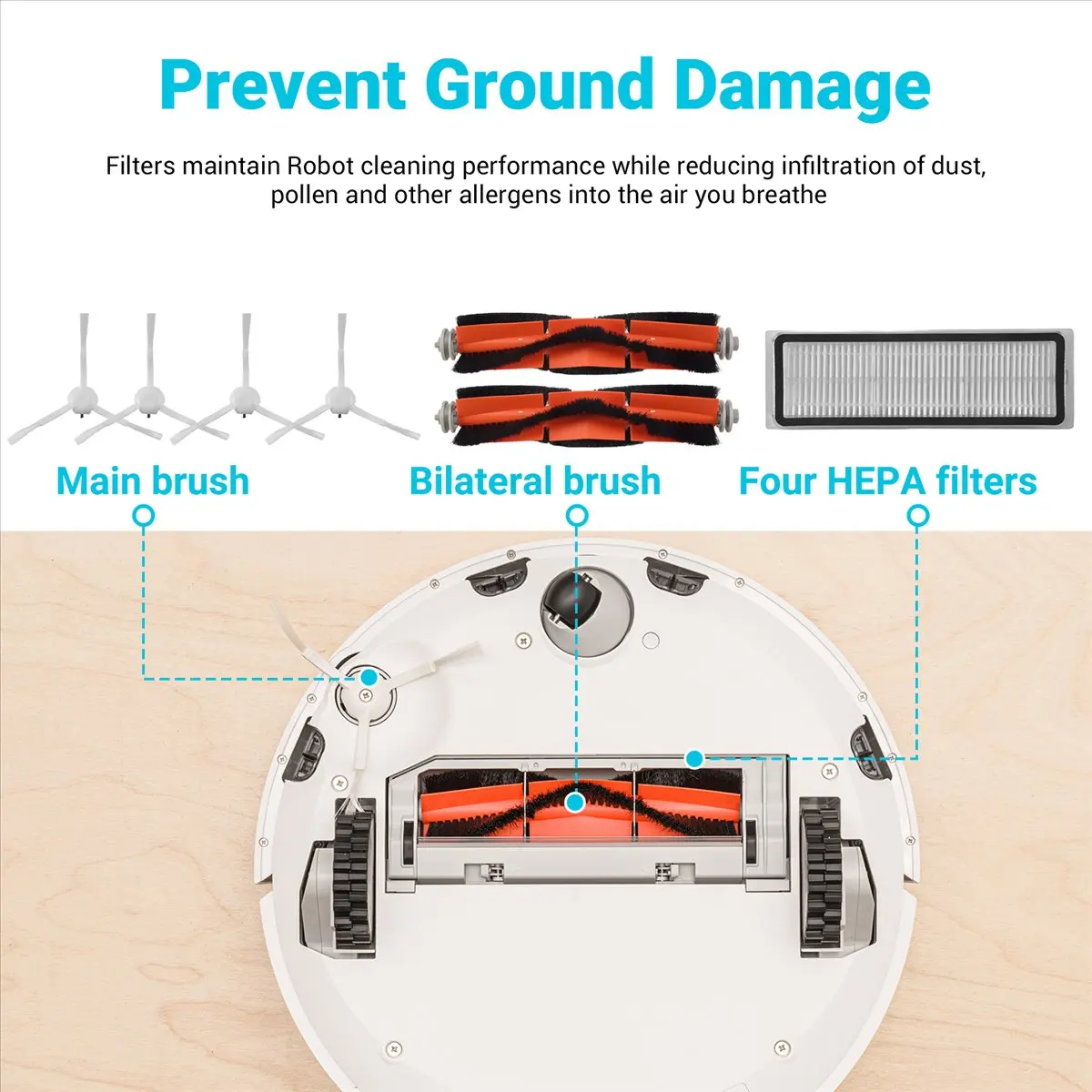 Prevent Ground Damage

Filters maintain Robot cleaning performance while reducing infiltration of dust, pollen and other allergens into the air you breathe

Main brush

Bilateral brush

Four HEPA filters